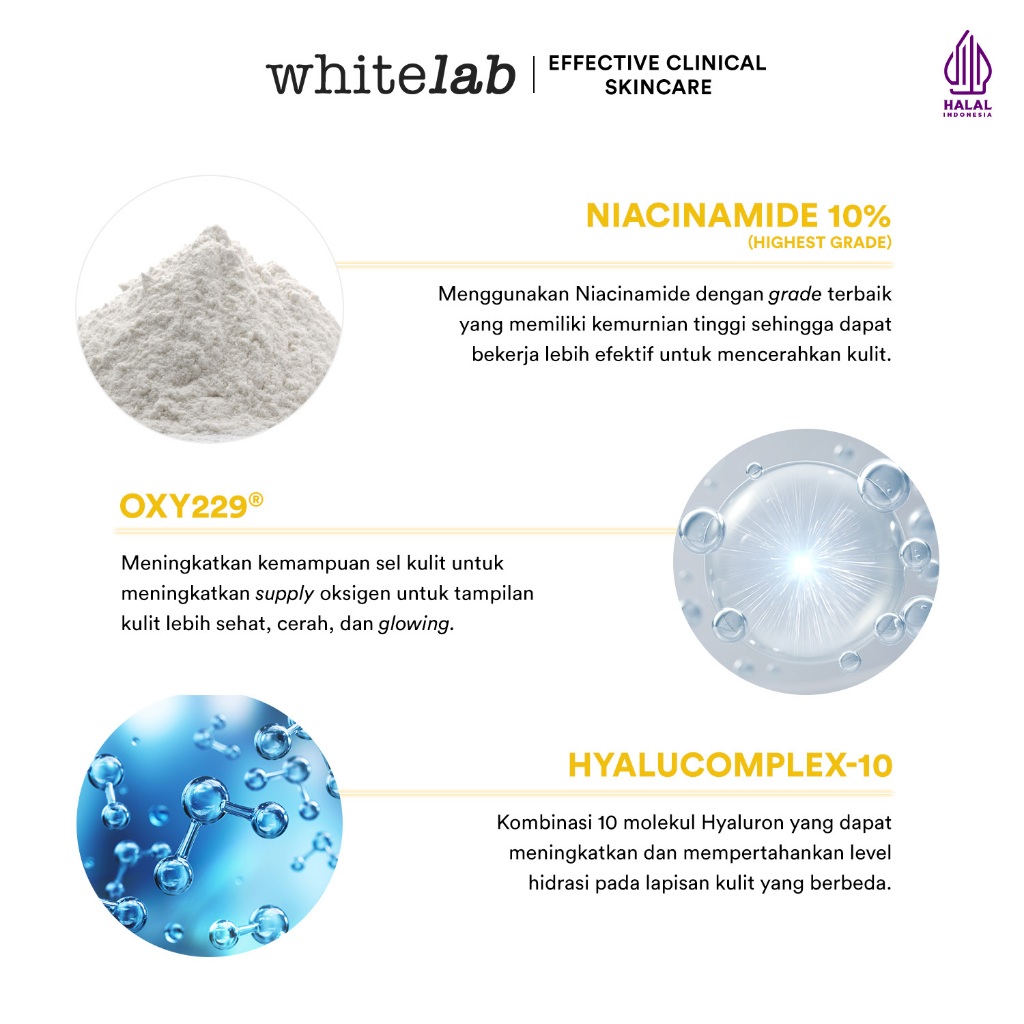 whitelab | EFFECTIVE CLINICAL SKINCARE

HALAL INDONESIA

NIACINAMIDE 10%
(HIGHEST GRADE)

Menggunakan Niacinamide dengan grade terbaik yang memiliki kemurnian tinggi sehingga dapat bekerja lebih efektif untuk mencerahkan kulit.

OXY229®

Meningkatkan kemampuan sel kulit untuk meningkatkan supply oksigen untuk tampilan kulit lebih sehat, cerah, dan glowing.

HYALUCOMPLEX-10

Kombinasi 10 molekul Hyaluron yang dapat meningkatkan dan mempertahankan level hidrasi pada lapisan kulit yang berbeda.