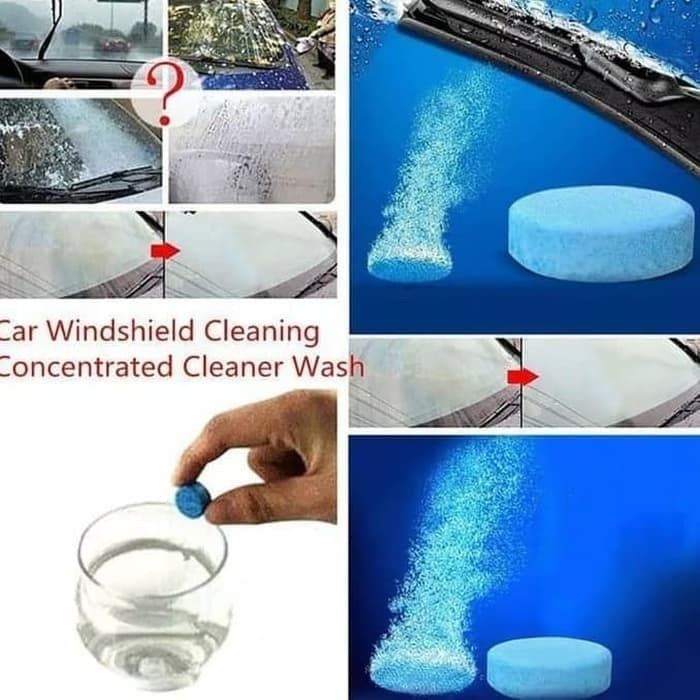 ?

Car Windshield Cleaning
Concentrated Cleaner Wash