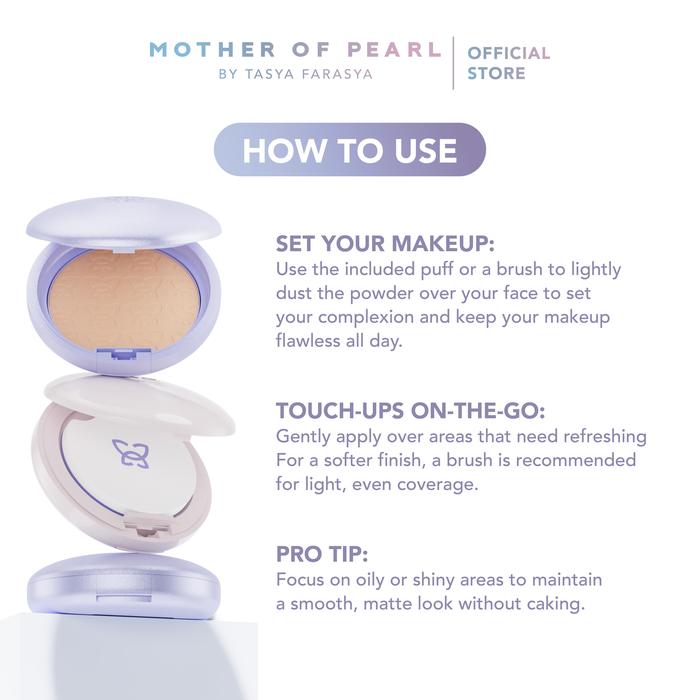 MOTHER OF PEARL
BY TASYA FARASYA

OFFICIAL
STORE

HOW TO USE

SET YOUR MAKEUP:
Use the included puff or a brush to lightly dust the powder over your face to set your complexion and keep your makeup flawless all day.

TOUCH-UPS ON-THE-GO:
Gently apply over areas that need refreshing For a softer finish, a brush is recommended for light, even coverage.

PRO TIP:
Focus on oily or shiny areas to maintain a smooth, matte look without caking.