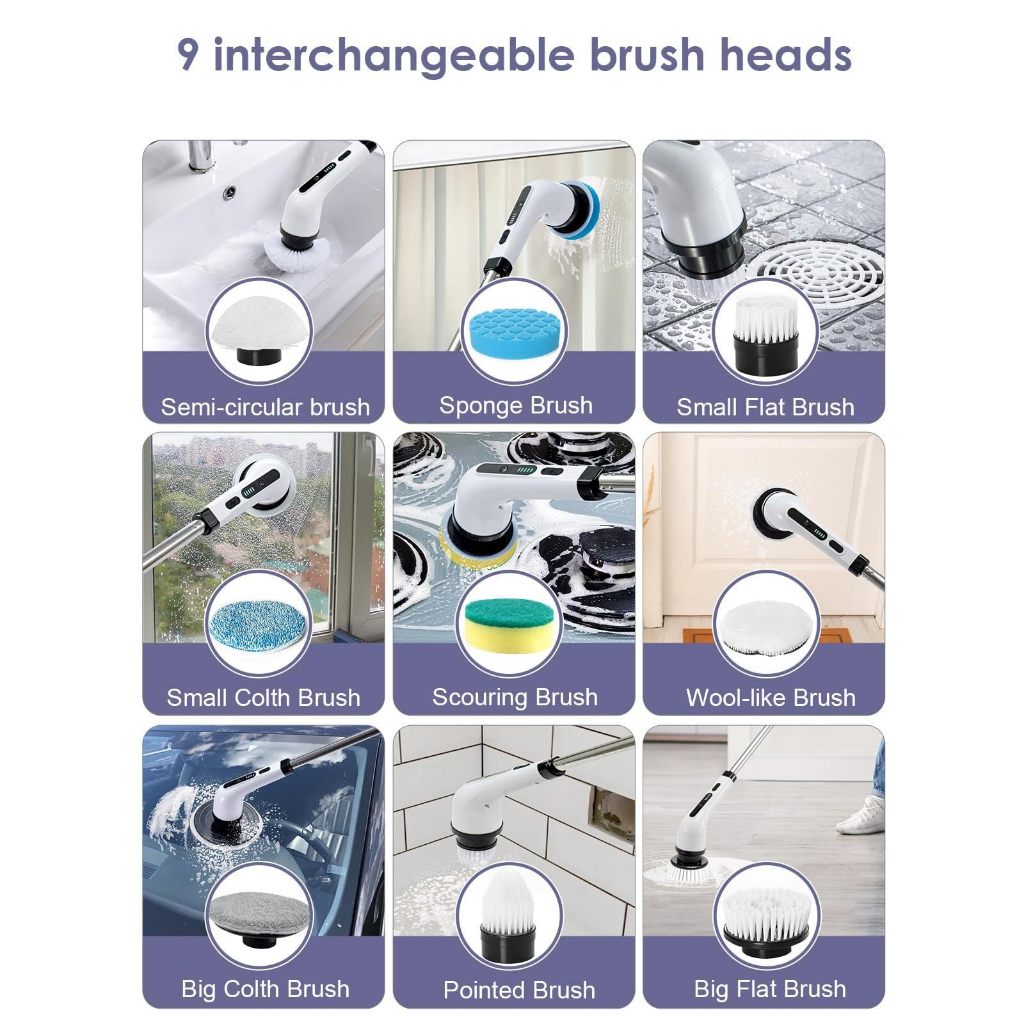 9 interchangeable brush heads

Semi-circular brush

Sponge Brush

Small Flat Brush

Small Colth Brush

Scouring Brush

Wool-like Brush

Big Colth Brush

Pointed Brush

Big Flat Brush