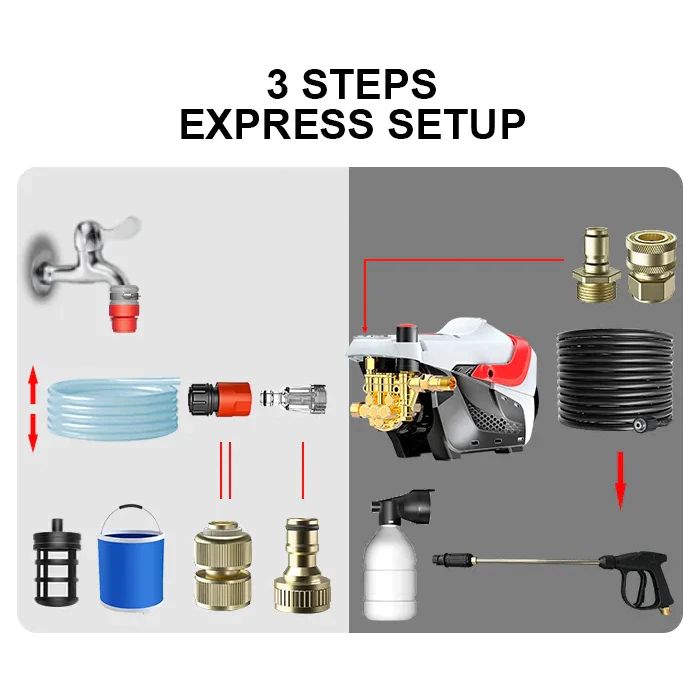 3 STEPS
EXPRESS SETUP