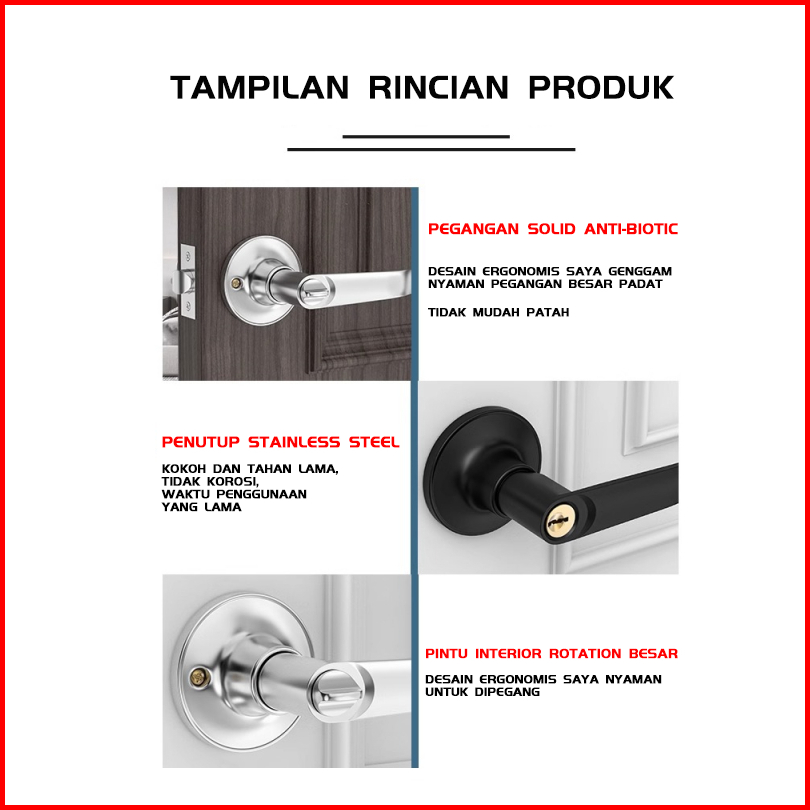 TAMPILAN RINCIAN PRODUK

PEGANGAN SOLID ANTI-BIOTIC

DESAIN ERGONOMIS SAYA GENGGAM NYAMAN PEGANGAN BESAR PADAT

TIDAK MUDAH PATAH

PENUTUP STAINLESS STEEL

KOKOH DAN TAHAN LAMA, TIDAK KOROSI, WAKTU PENGGUNAAN YANG LAMA

PINTU INTERIOR ROTATION BESAR

DESAIN ERGONOMIS SAYA NYAMAN UNTUK DIPEGANG