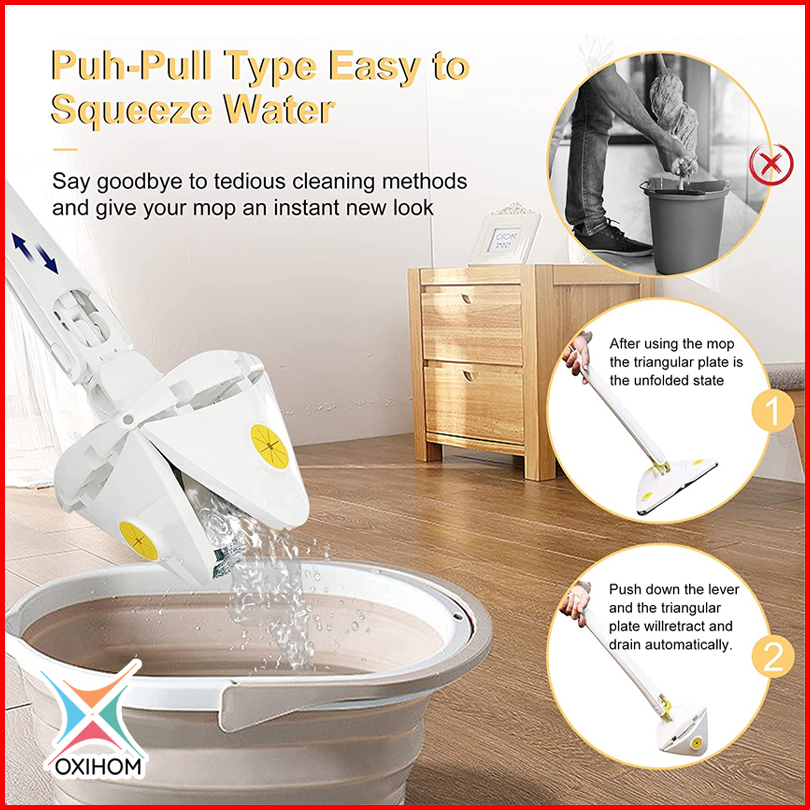 Puh-Pull Type Easy to Squeeze Water

Say goodbye to tedious cleaning methods and give your mop an instant new look

After using the mop the triangular plate is the unfolded state

1

Push down the lever and the triangular plate willretract and drain automatically.

2

OXIHOM