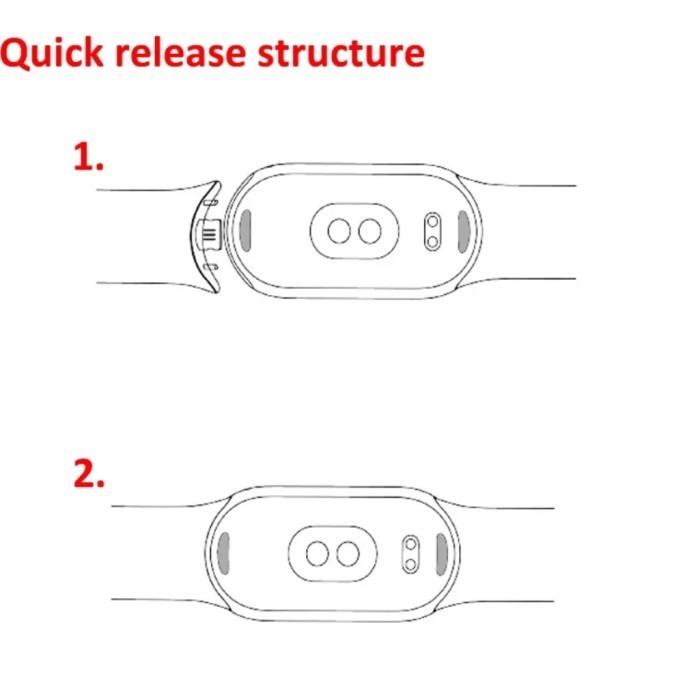 Quick release structure

1.

2.