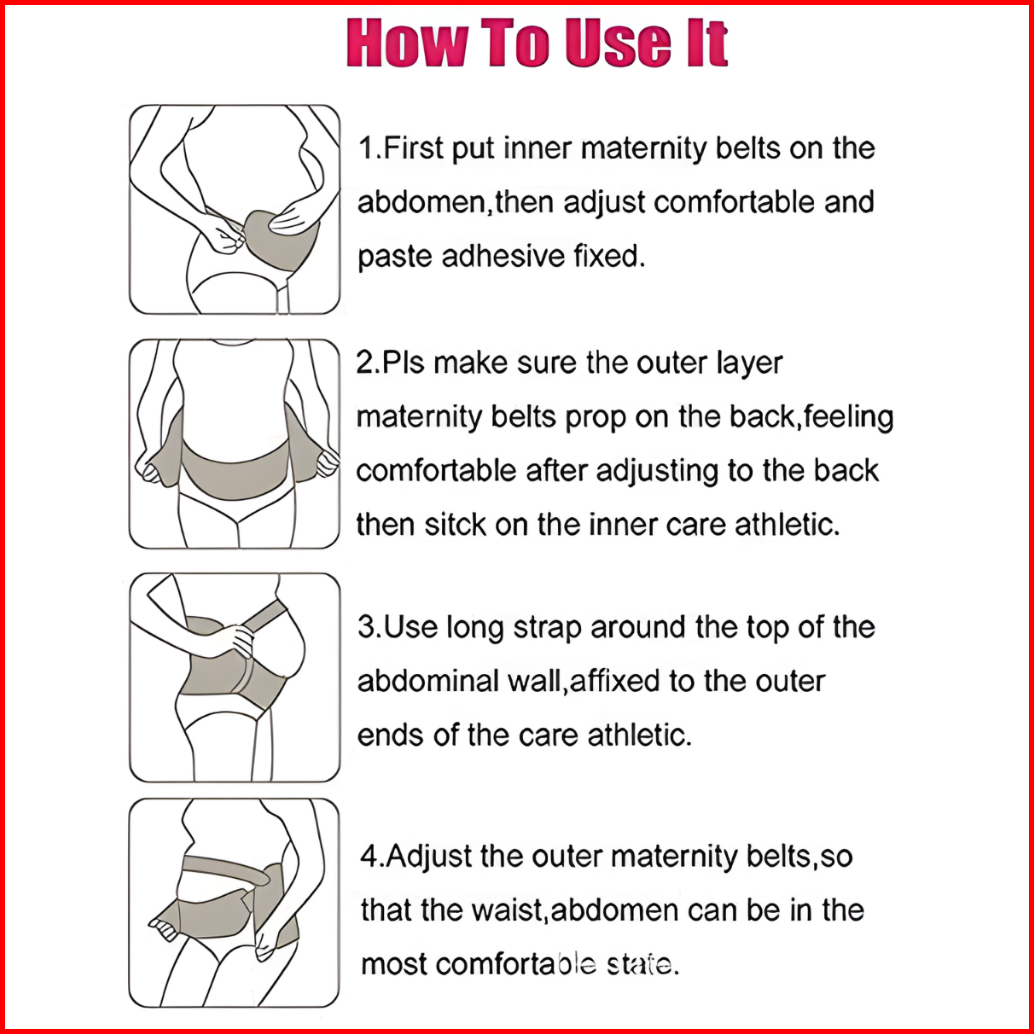 How To Use It

1.First put inner maternity belts on the abdomen,then adjust comfortable and paste adhesive fixed.

2.Pls make sure the outer layer maternity belts prop on the back,feeling comfortable after adjusting to the back then sitck on the inner care athletic.

3.Use long strap around the top of the abdominal wall,affixed to the outer ends of the care athletic.

4.Adjust the outer maternity belts,so that the waist,abdomen can be in the most comfortable state.