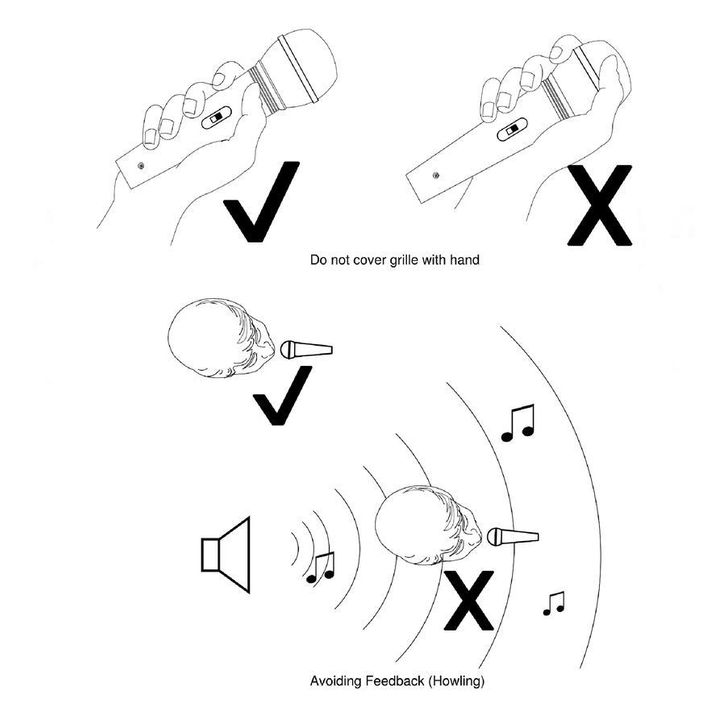 Do not cover grille with hand

Avoiding Feedback (Howling)