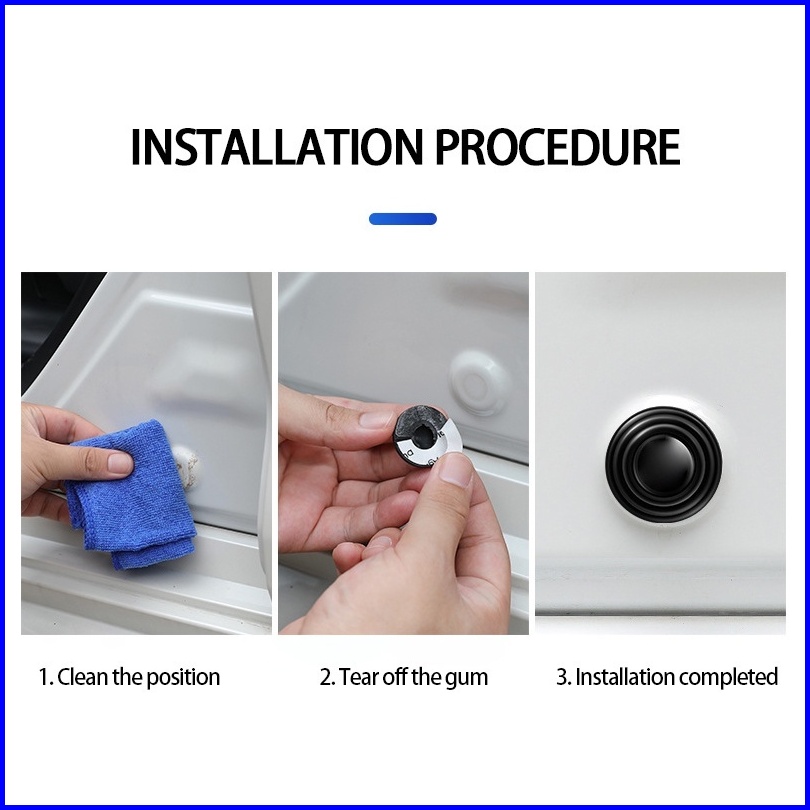 INSTALLATION PROCEDURE

1. Clean the position

2. Tear off the gum

3. Installation completed