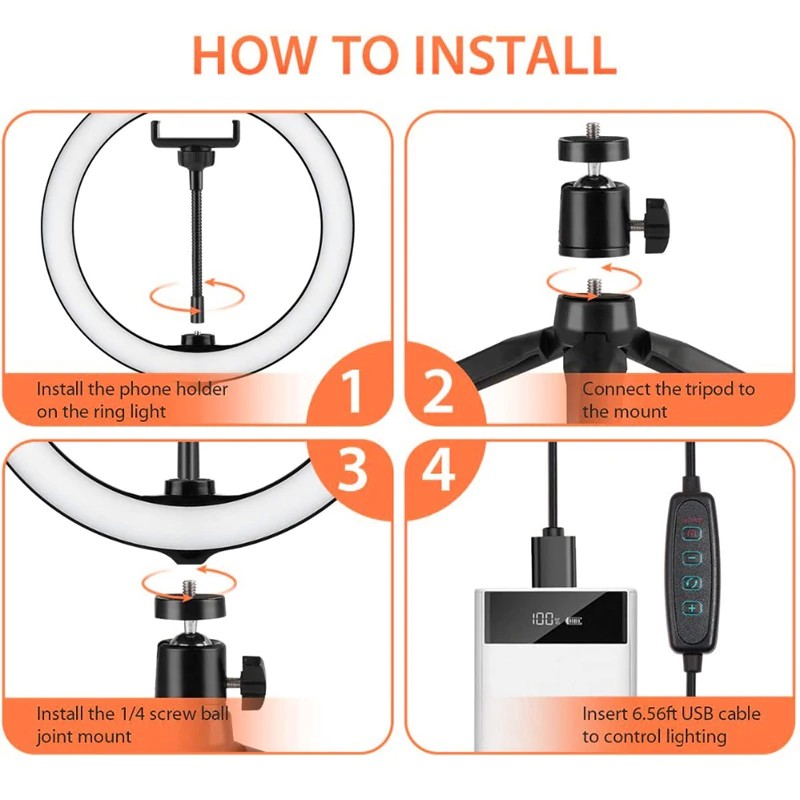 HOW TO INSTALL

Install the phone holder on the ring light

1

2

Connect the tripod to the mount

3

Install the 1/4 screw ball joint mount

4

100%

Insert 6.56ft USB cable to control lighting