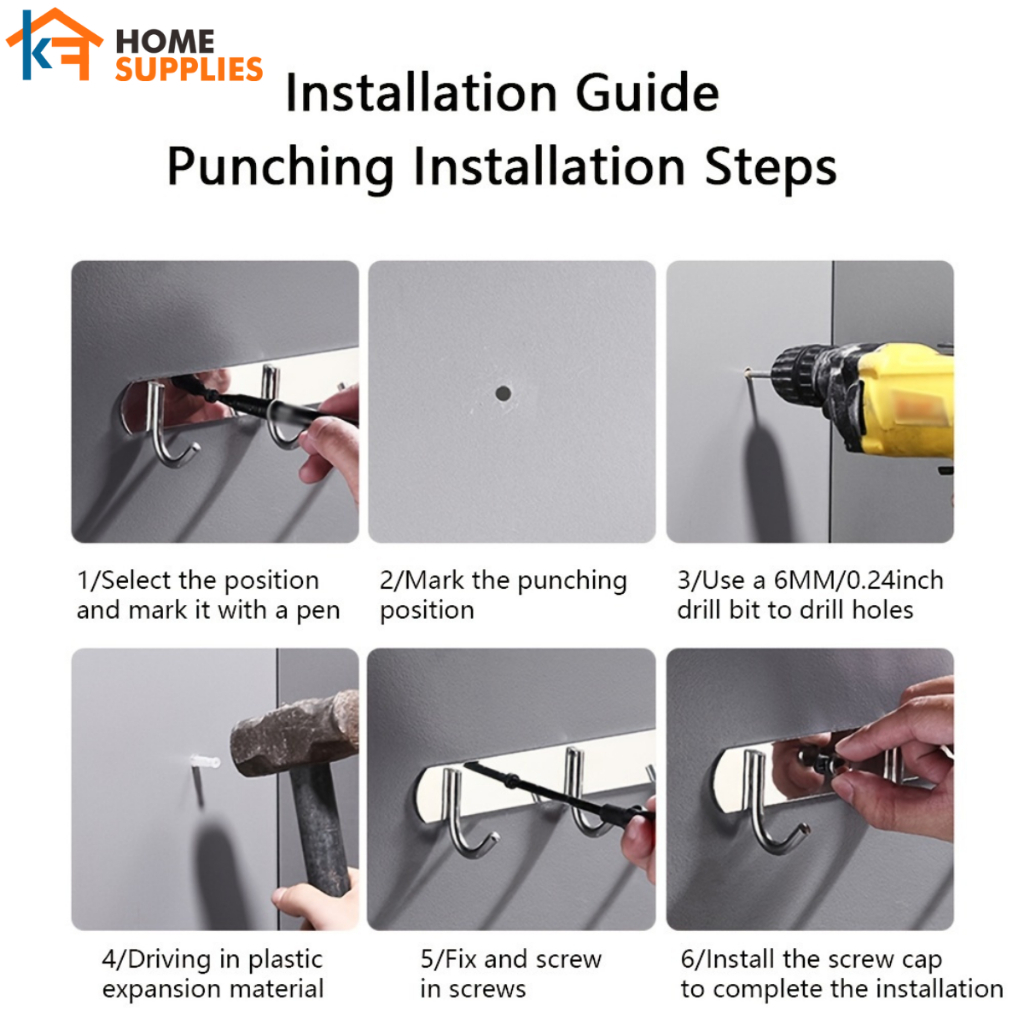 KF HOME SUPPLIES

Installation Guide
Punching Installation Steps

1/Select the position and mark it with a pen

2/Mark the punching position

3/Use a 6MM/0.24inch drill bit to drill holes

4/Driving in plastic expansion material

5/Fix and screw in screws

6/Install the screw cap to complete the installation