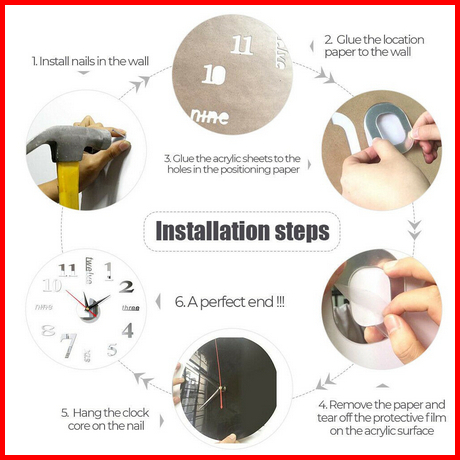 1. Install nails in the wall

11
10
nine

2. Glue the location paper to the wall

3. Glue the acrylic sheets to the holes in the positioning paper

Installation steps

11 twelve 1
10 2
nine three
8 4
7 six 5

6. A perfect end !!!

5. Hang the clock core on the nail

4. Remove the paper and tear off the protective film on the acrylic surface