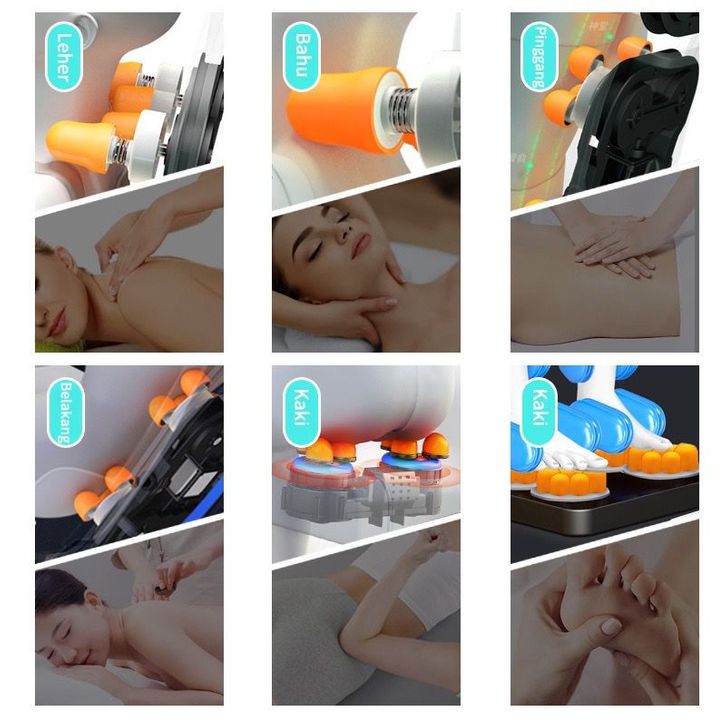 Leher

Bahu

Pinggang

Belakang

Kaki

Kaki