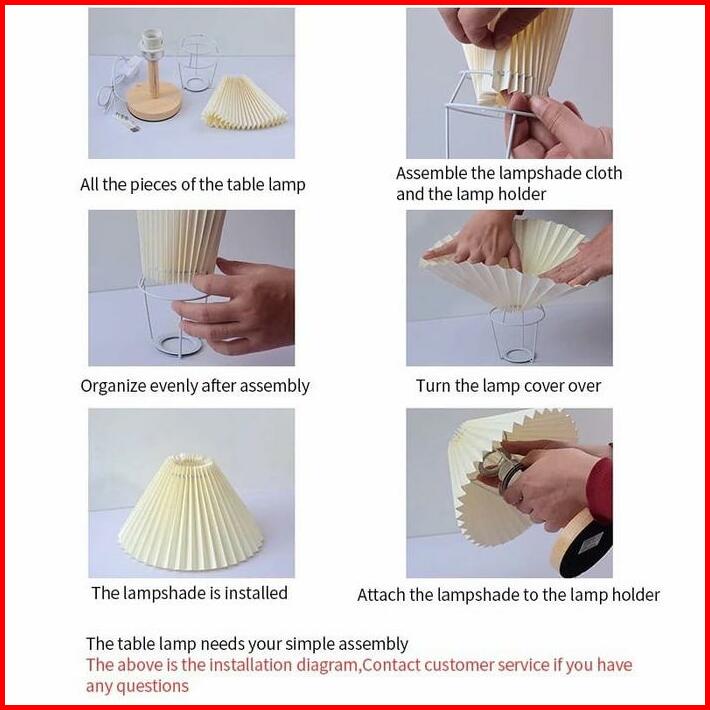 All the pieces of the table lamp

Assemble the lampshade cloth and the lamp holder

Organize evenly after assembly

Turn the lamp cover over

The lampshade is installed

Attach the lampshade to the lamp holder

The table lamp needs your simple assembly
The above is the installation diagram,Contact customer service if you have any questions