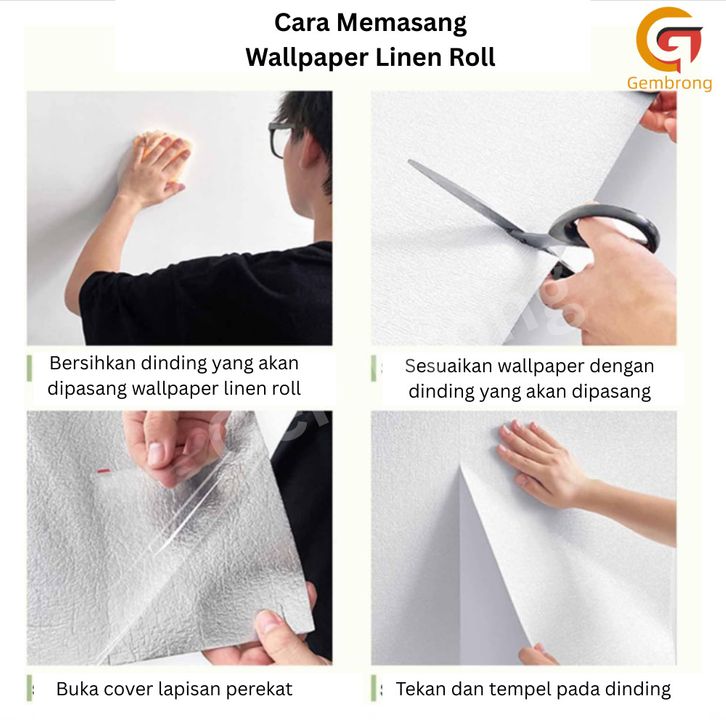 Cara Memasang
Wallpaper Linen Roll

Gembrong

Bersihkan dinding yang akan dipasang wallpaper linen roll

Sesuaikan wallpaper dengan dinding yang akan dipasang

Buka cover lapisan perekat

Tekan dan tempel pada dinding