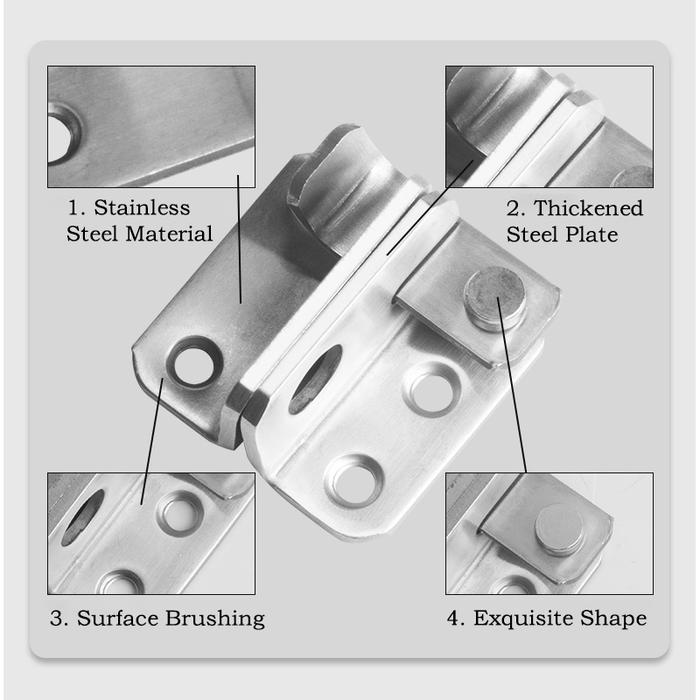 1. Stainless Steel Material

2. Thickened Steel Plate

3. Surface Brushing

4. Exquisite Shape