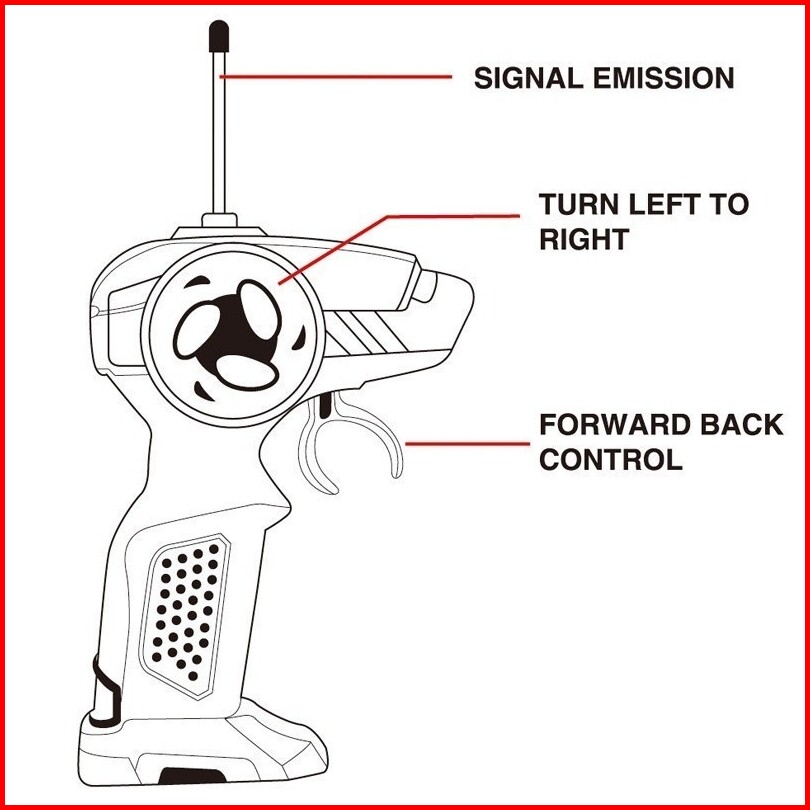 SIGNAL EMISSION

TURN LEFT TO RIGHT

FORWARD BACK CONTROL