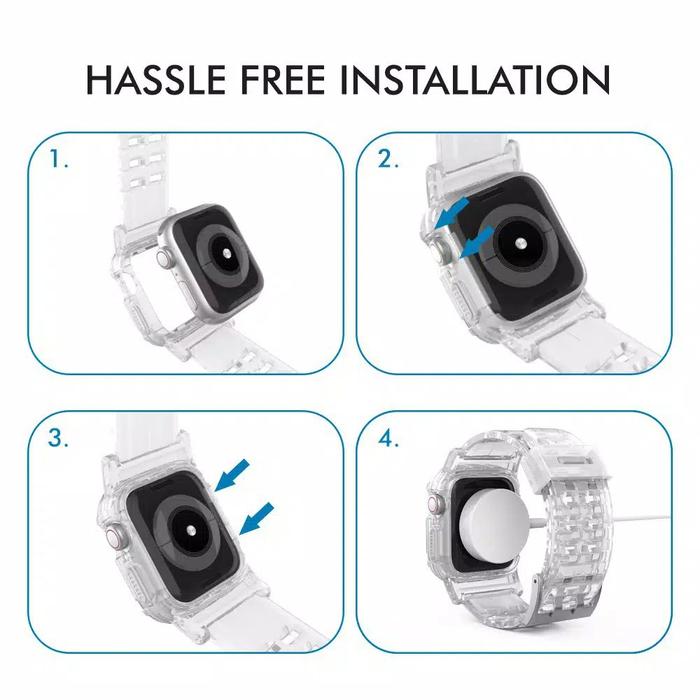 HASSLE FREE INSTALLATION

1.

2.

3.

4.