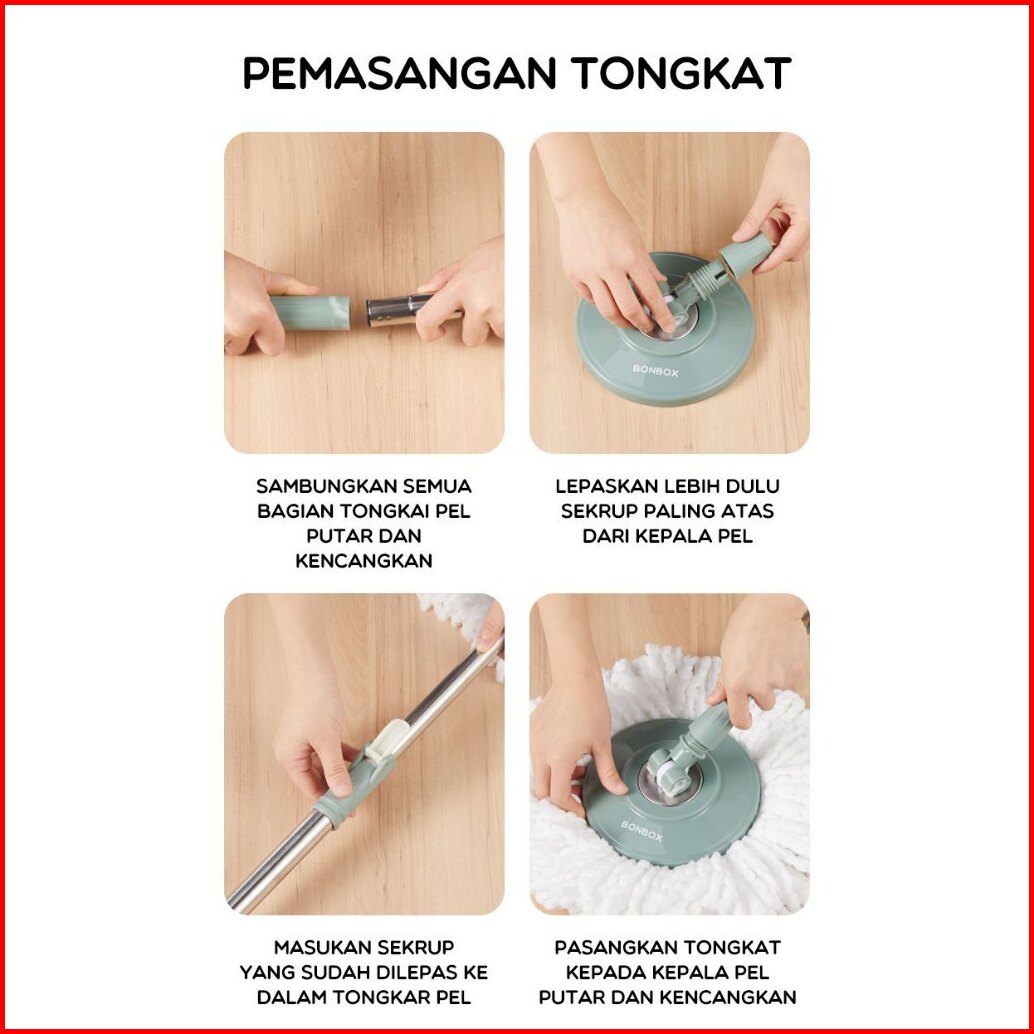 PEMASANGAN TONGKAT

BONBOX

SAMBUNGKAN SEMUA BAGIAN TONGKAI PEL PUTAR DAN KENCANGKAN

LEPASKAN LEBIH DULU SEKRUP PALING ATAS DARI KEPALA PEL

BONBOX

MASUKAN SEKRUP YANG SUDAH DILEPAS KE DALAM TONGKAR PEL

PASANGKAN TONGKAT KEPADA KEPALA PEL PUTAR DAN KENCANGKAN