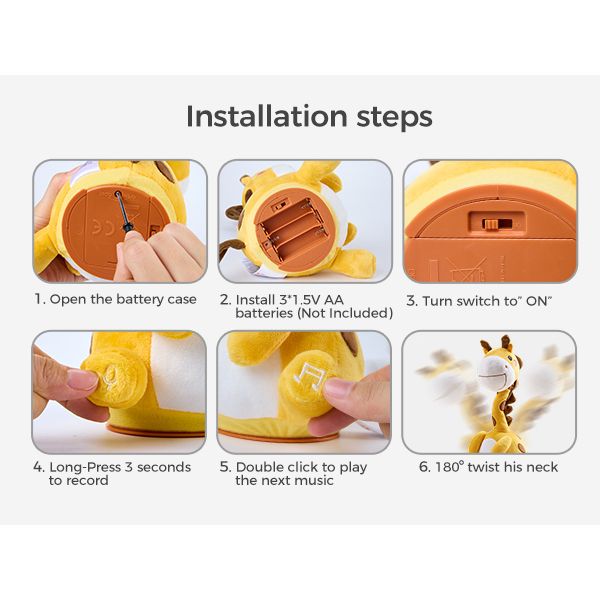 Installation steps

1. Open the battery case

2. Install 3*1.5V AA batteries (Not Included)

3. Turn switch to" ON"

4. Long-Press 3 seconds to record

5. Double click to play the next music

6. 180° twist his neck