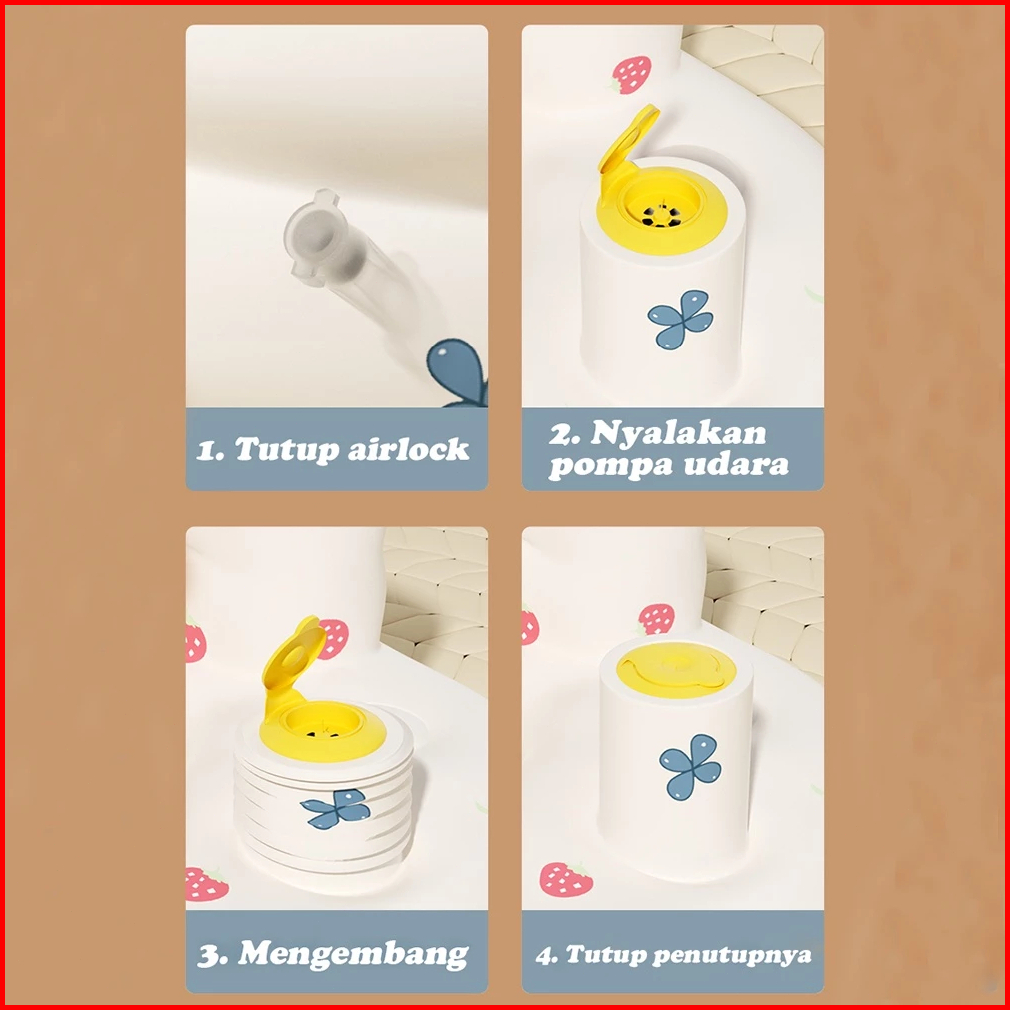 1. Tutup airlock

2. Nyalakan pompa udara

3. Mengembang

4. Tutup penutupnya