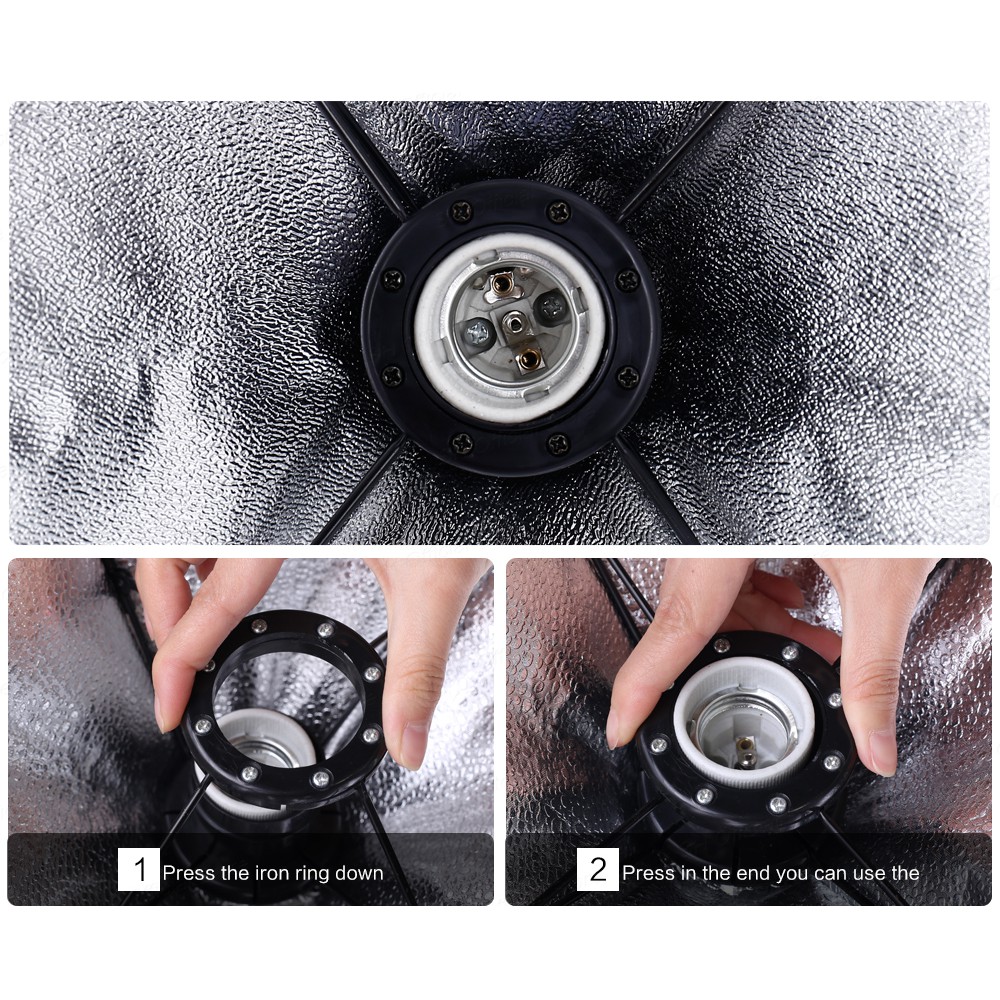 1 Press the iron ring down

2 Press in the end you can use the