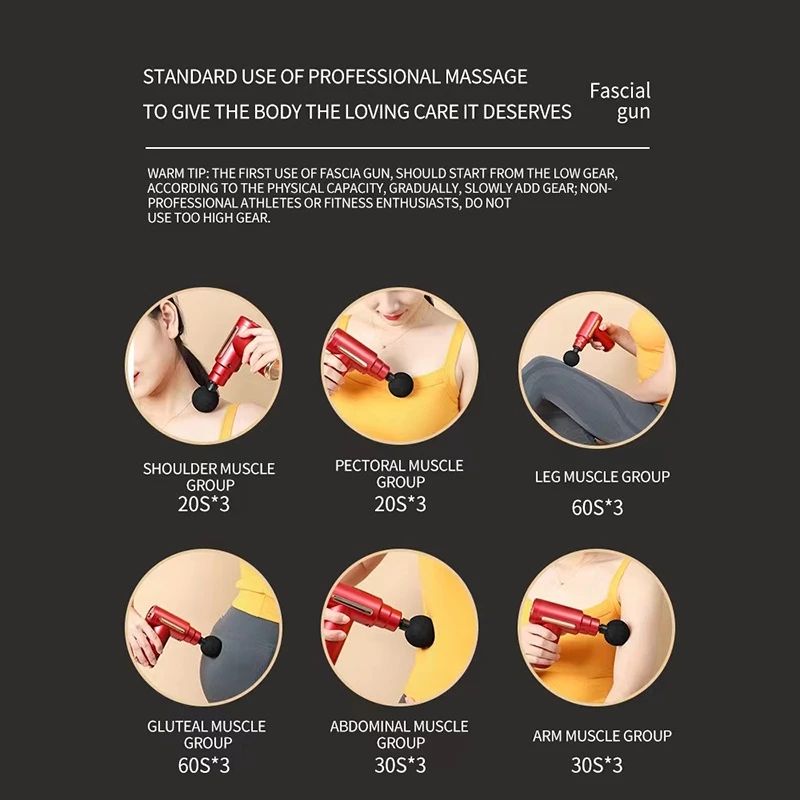 STANDARD USE OF PROFESSIONAL MASSAGE
TO GIVE THE BODY THE LOVING CARE IT DESERVES

Fascial gun

WARM TIP: THE FIRST USE OF FASCIA GUN, SHOULD START FROM THE LOW GEAR, ACCORDING TO THE PHYSICAL CAPACITY, GRADUALLY, SLOWLY ADD GEAR; NON-PROFESSIONAL ATHLETES OR FITNESS ENTHUSIASTS, DO NOT USE TOO HIGH GEAR.

SHOULDER MUSCLE GROUP
20S*3

PECTORAL MUSCLE GROUP
20S*3

LEG MUSCLE GROUP
60S*3

GLUTEAL MUSCLE GROUP
60S*3

ABDOMINAL MUSCLE GROUP
30S*3

ARM MUSCLE GROUP
30S*3