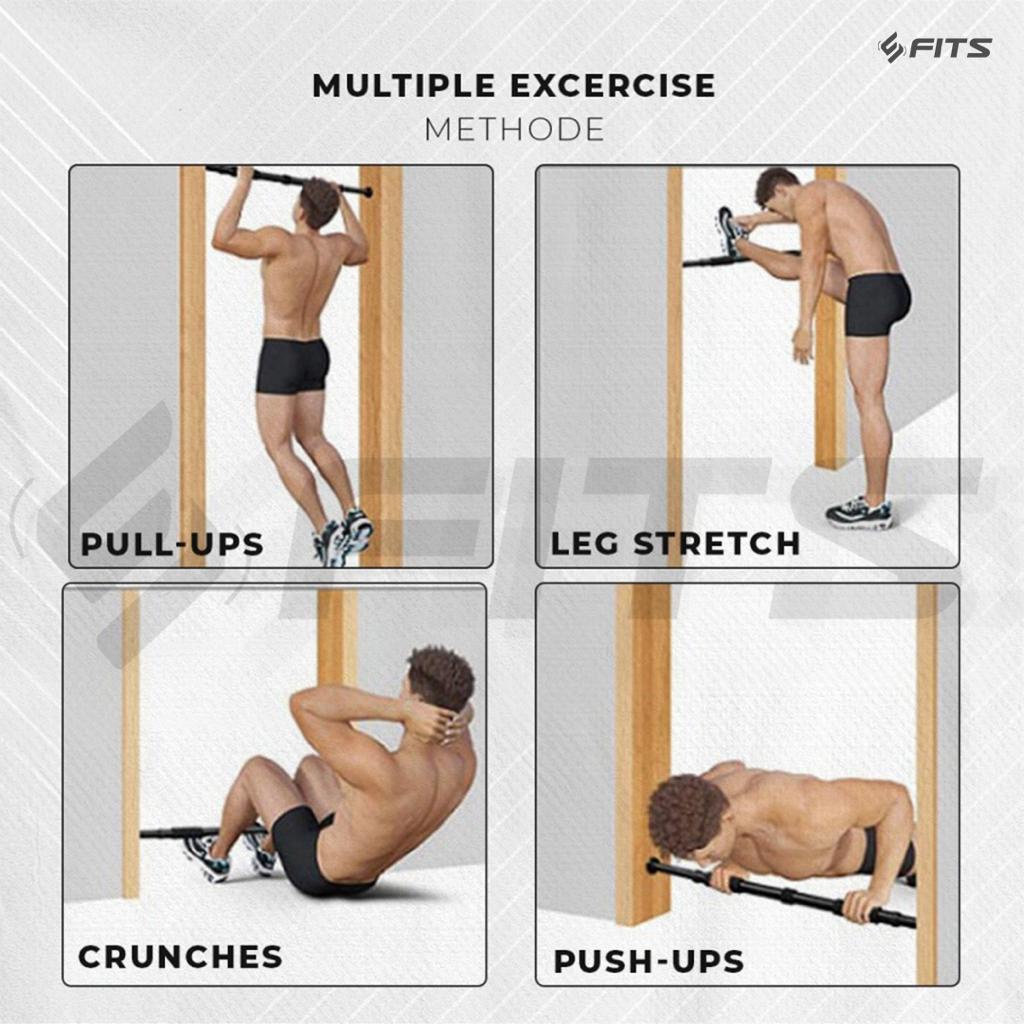 FITS

MULTIPLE EXCERCISE
METHODE

PULL-UPS

LEG STRETCH

FITS

CRUNCHES

PUSH-UPS