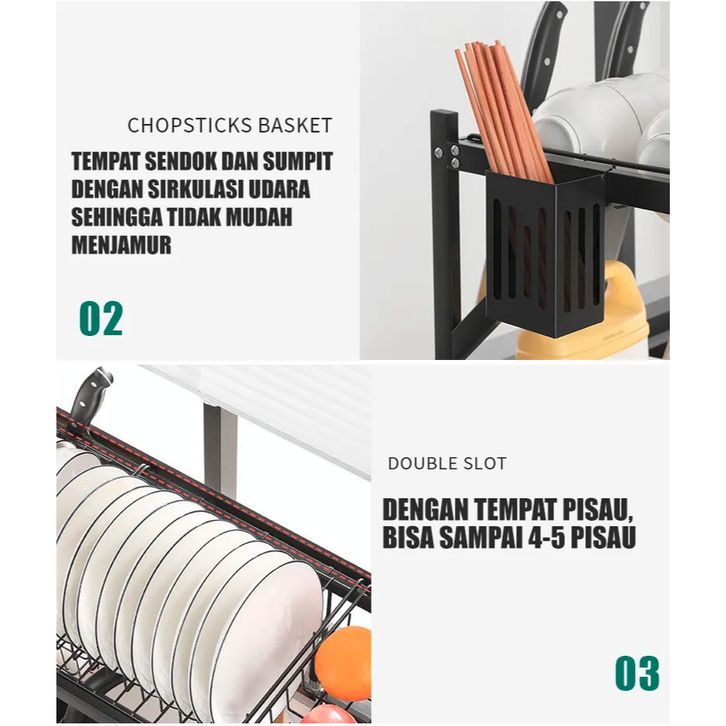 CHOPSTICKS BASKET

TEMPAT SENDOK DAN SUMPIT DENGAN SIRKULASI UDARA SEHINGGA TIDAK MUDAH MENJAMUR

02

DOUBLE SLOT

DENGAN TEMPAT PISAU, BISA SAMPAI 4-5 PISAU

03