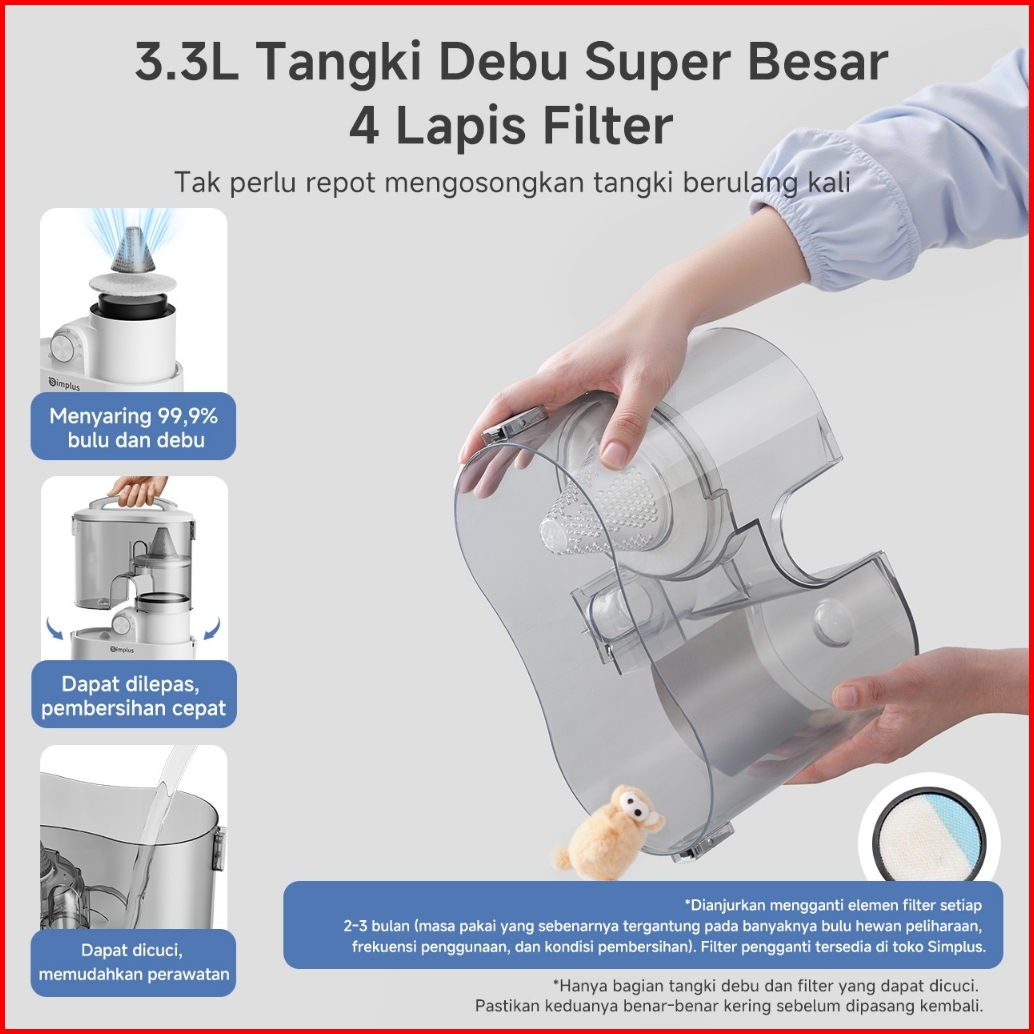 3.3L Tangki Debu Super Besar
4 Lapis Filter

Tak perlu repot mengosongkan tangki berulang kali

Simplus

Menyaring 99,9% bulu dan debu

Simplus

Dapat dilepas, pembersihan cepat

Dapat dicuci, memudahkan perawatan

*Dianjurkan mengganti elemen filter setiap 2-3 bulan (masa pakai yang sebenarnya tergantung pada banyaknya bulu hewan peliharaan, frekuensi penggunaan, dan kondisi pembersihan). Filter pengganti tersedia di toko Simplus.

*Hanya bagian tangki debu dan filter yang dapat dicuci. Pastikan keduanya benar-benar kering sebelum dipasang kembali.