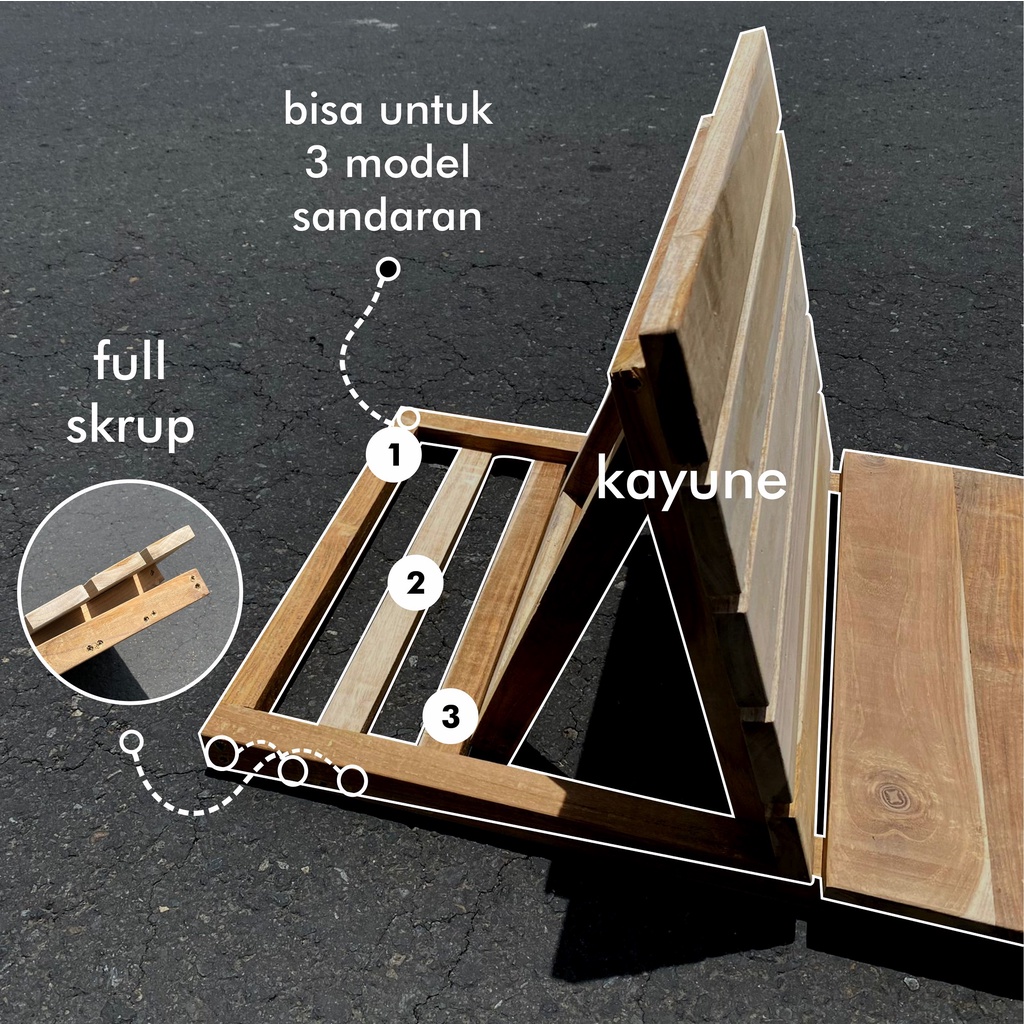 bisa untuk 3 model sandaran

full skrup

1

2

3

kayune