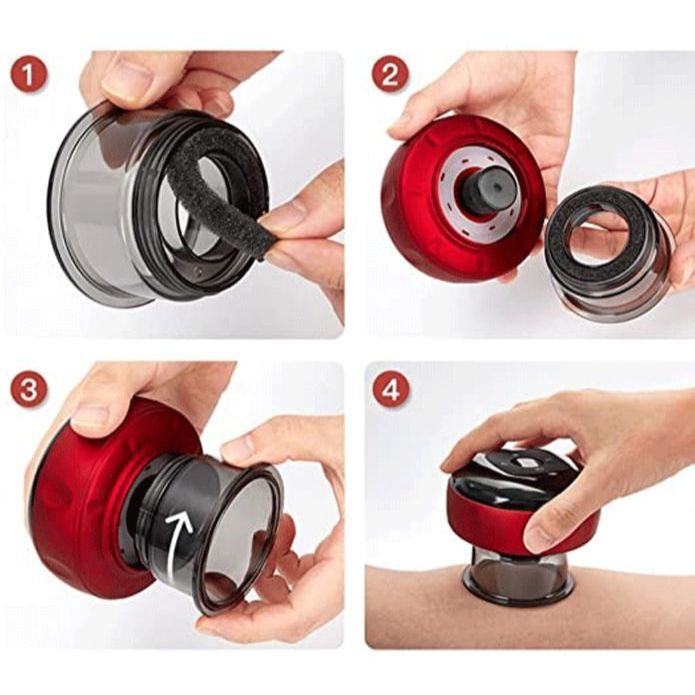 1

2

3

4