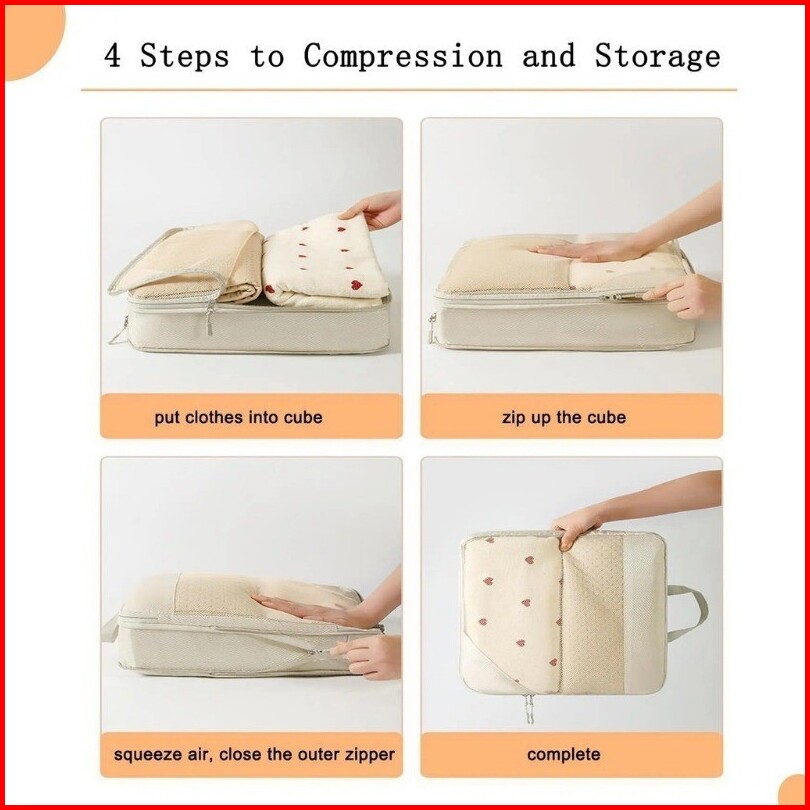 4 Steps to Compression and Storage

put clothes into cube

zip up the cube

squeeze air, close the outer zipper

complete