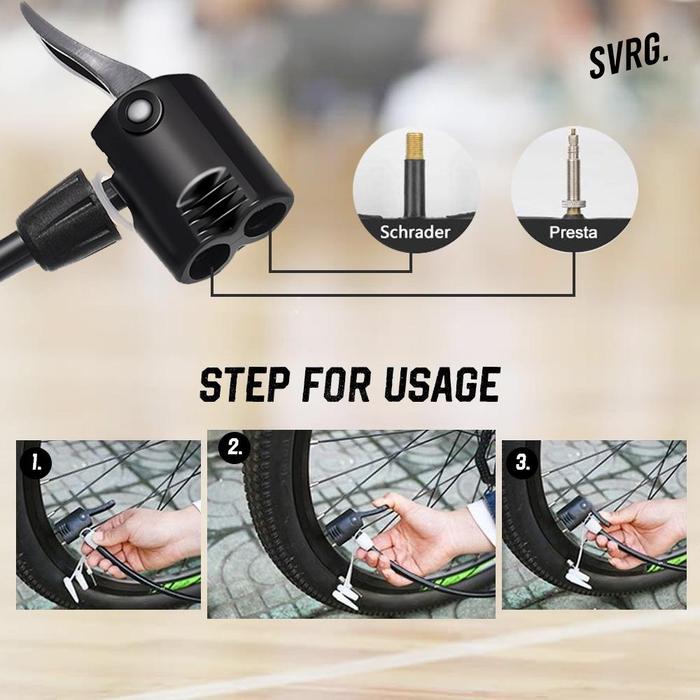 SVRG.

Schrader

Presta

STEP FOR USAGE

1.

2.

3.