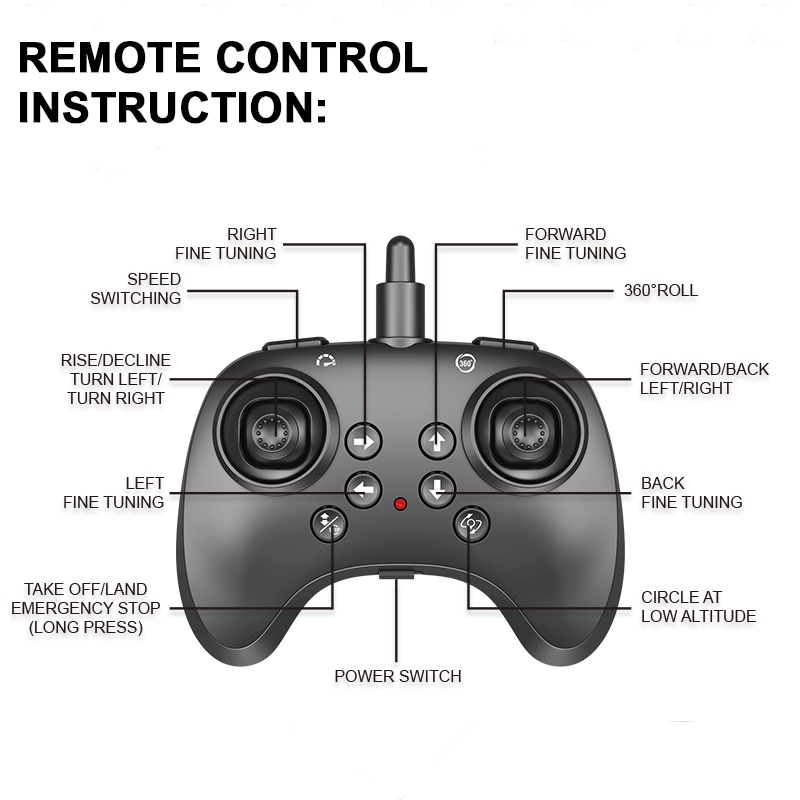 REMOTE CONTROL INSTRUCTION:

RIGHT
FINE TUNING

FORWARD
FINE TUNING

SPEED
SWITCHING

360°ROLL

360°

RISE/DECLINE
TURN LEFT/
TURN RIGHT

FORWARD/BACK
LEFT/RIGHT

LEFT
FINE TUNING

BACK
FINE TUNING

TAKE OFF/LAND
EMERGENCY STOP
(LONG PRESS)

CIRCLE AT
LOW ALTITUDE

POWER SWITCH