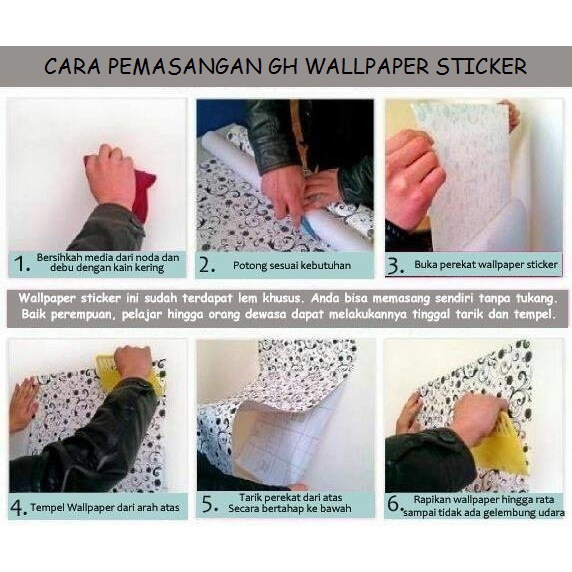 CARA PEMASANGAN GH WALLPAPER STICKER

1. Bersihkah media dari noda dan debu dengan kain kering

2. Potong sesuai kebutuhan

3. Buka perekat wallpaper sticker

Wallpaper sticker ini sudah terdapat lem khusus. Anda bisa memasang sendiri tanpa tukang. Baik perempuan, pelajar hingga orang dewasa dapat melakukannya tinggal tarik dan tempel.

4. Tempel Wallpaper dari arah atas

5. Tarik perekat dari atas Secara bertahap ke bawah

6. Rapikan wallpaper hingga rata sampai tidak ada gelembung udara