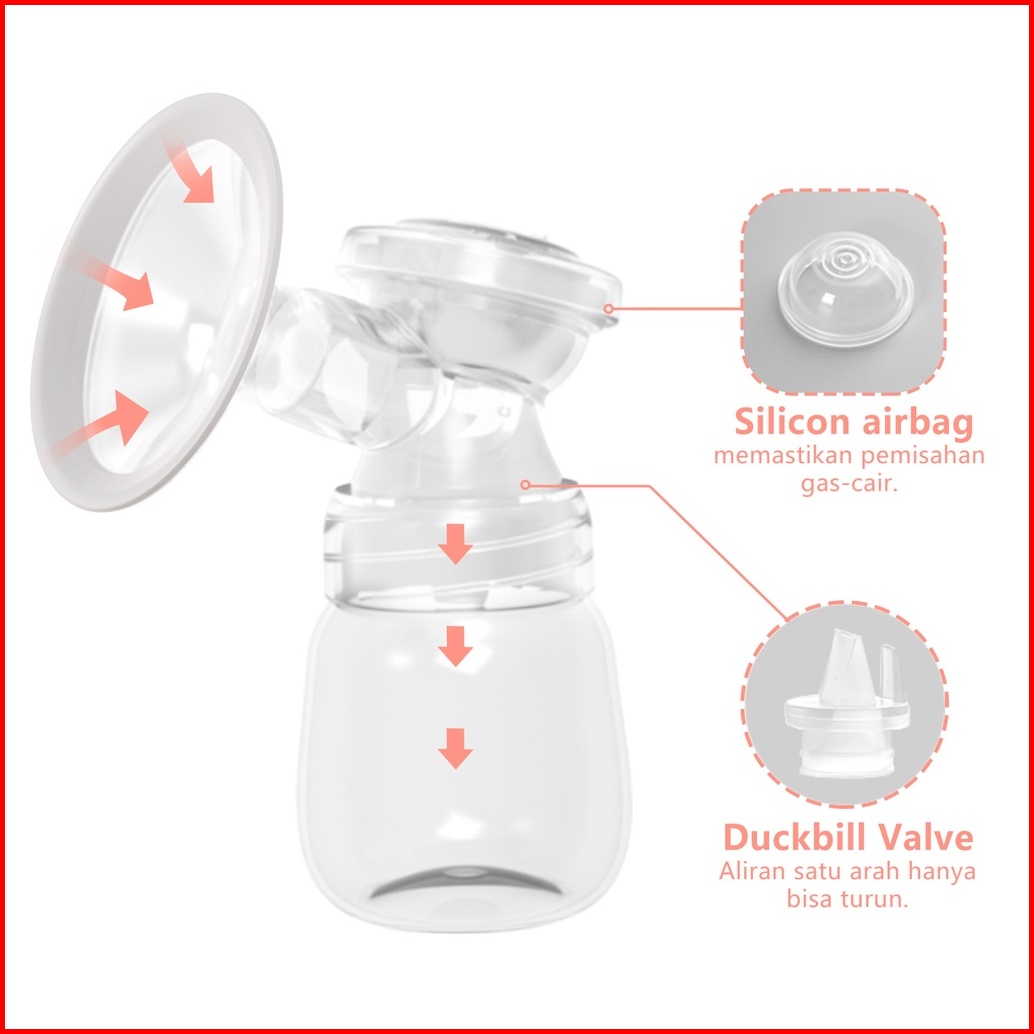 Silicon airbag
memastikan pemisahan gas-cair.

Duckbill Valve
Aliran satu arah hanya bisa turun.