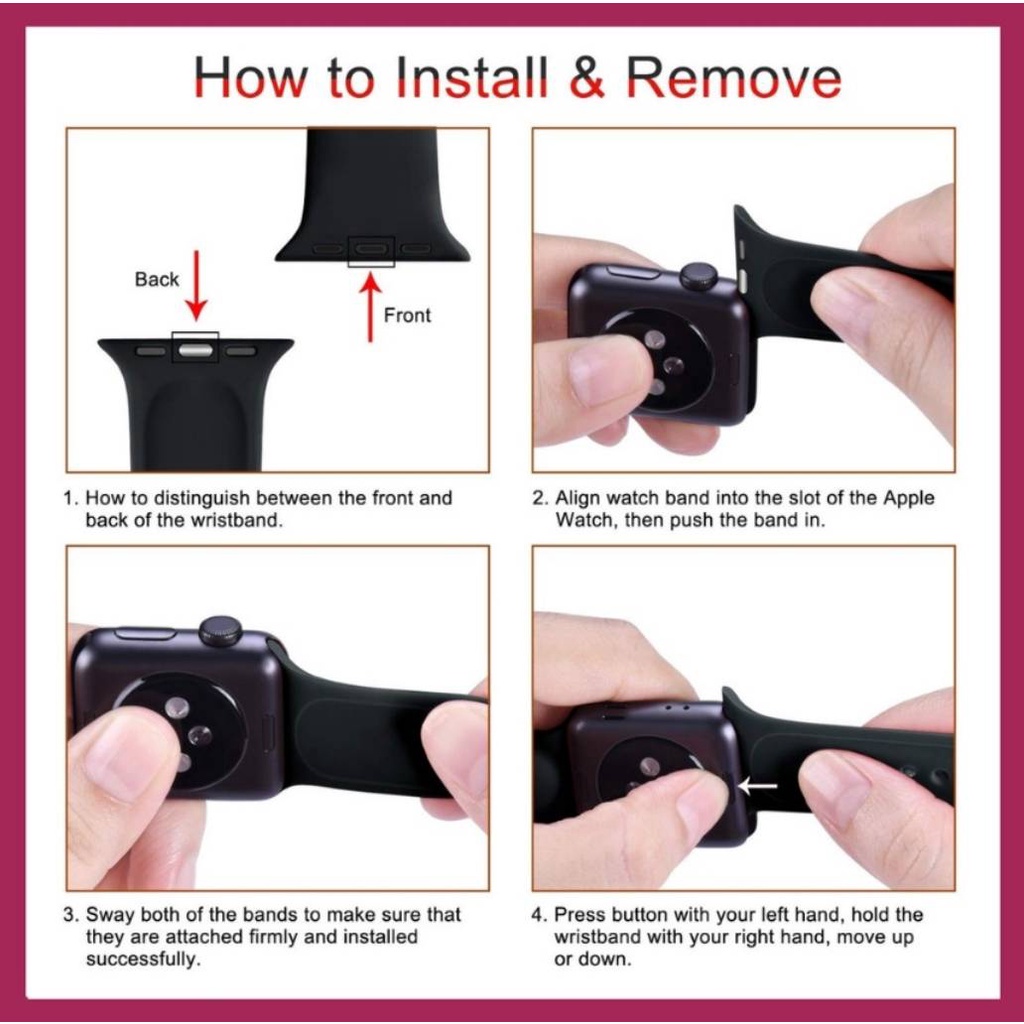 How to Install & Remove

Back

Front

1. How to distinguish between the front and back of the wristband.

2. Align watch band into the slot of the Apple Watch, then push the band in.

3. Sway both of the bands to make sure that they are attached firmly and installed successfully.

4. Press button with your left hand, hold the wristband with your right hand, move up or down.