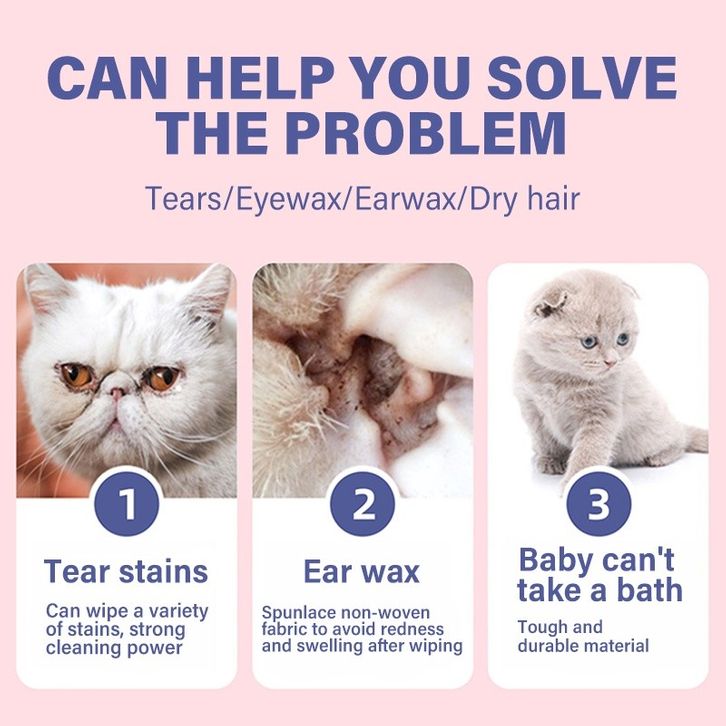 CAN HELP YOU SOLVE THE PROBLEM

Tears/Eyewax/Earwax/Dry hair

1

Tear stains

Can wipe a variety of stains, strong cleaning power

2

Ear wax

Spunlace non-woven fabric to avoid redness and swelling after wiping

3

Baby can't take a bath

Tough and durable material