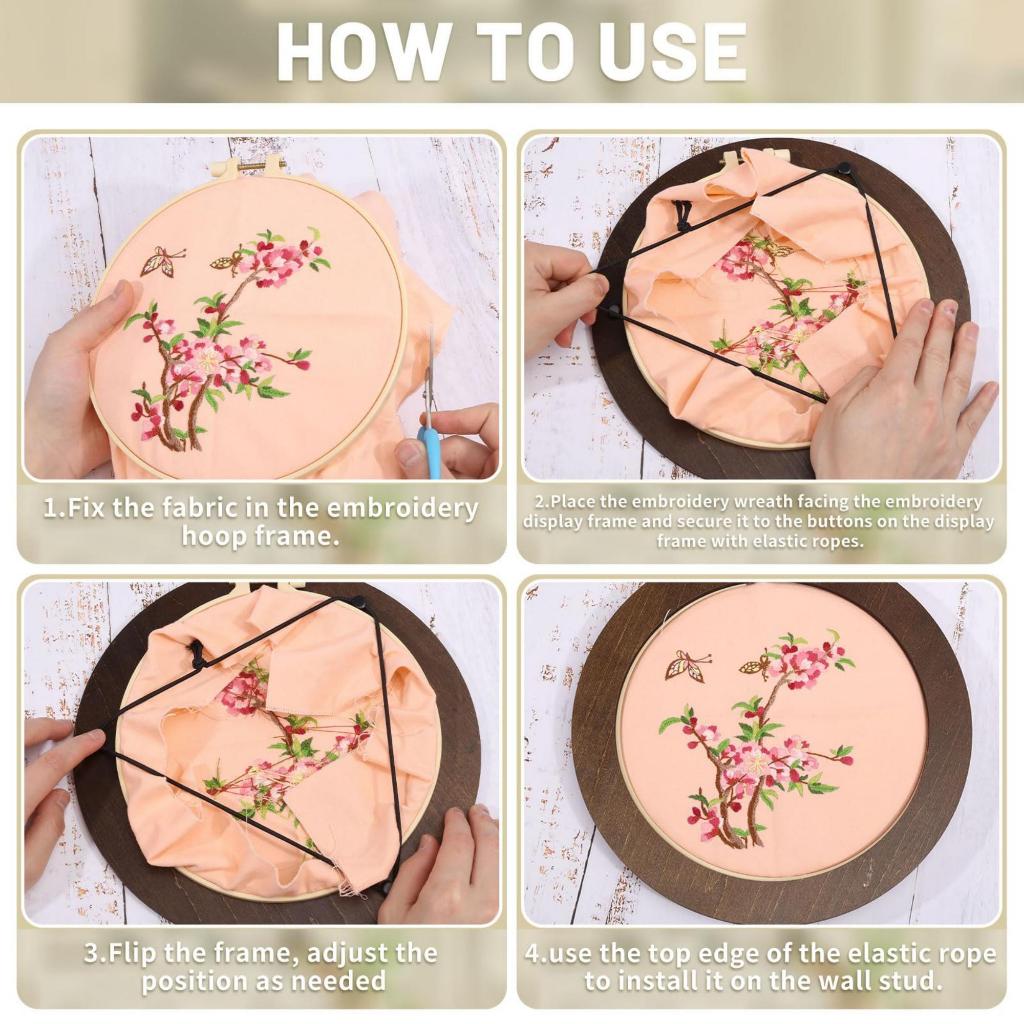 HOW TO USE

1.Fix the fabric in the embroidery hoop frame.

2.Place the embroidery wreath facing the embroidery display frame and secure it to the buttons on the display frame with elastic ropes.

3.Flip the frame, adjust the position as needed

4.use the top edge of the elastic rope to install it on the wall stud.