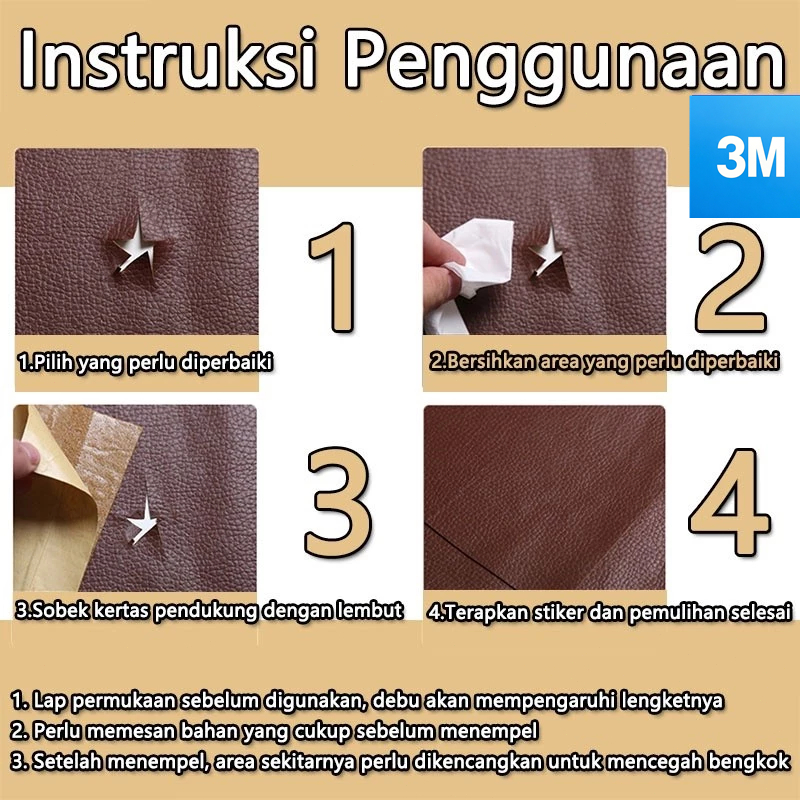 Instruksi Penggunaan

3M

1

1.Pilih yang perlu diperbaiki

2

2.Bersihkan area yang perlu diperbaiki

3

3.Sobek kertas pendukung dengan lembut

4

4.Terapkan stiker dan pemulihan selesai

1. Lap permukaan sebelum digunakan, debu akan mempengaruhi lengketnya
2. Perlu memesan bahan yang cukup sebelum menempel
3. Setelah menempel, area sekitarnya perlu dikencangkan untuk mencegah bengkok