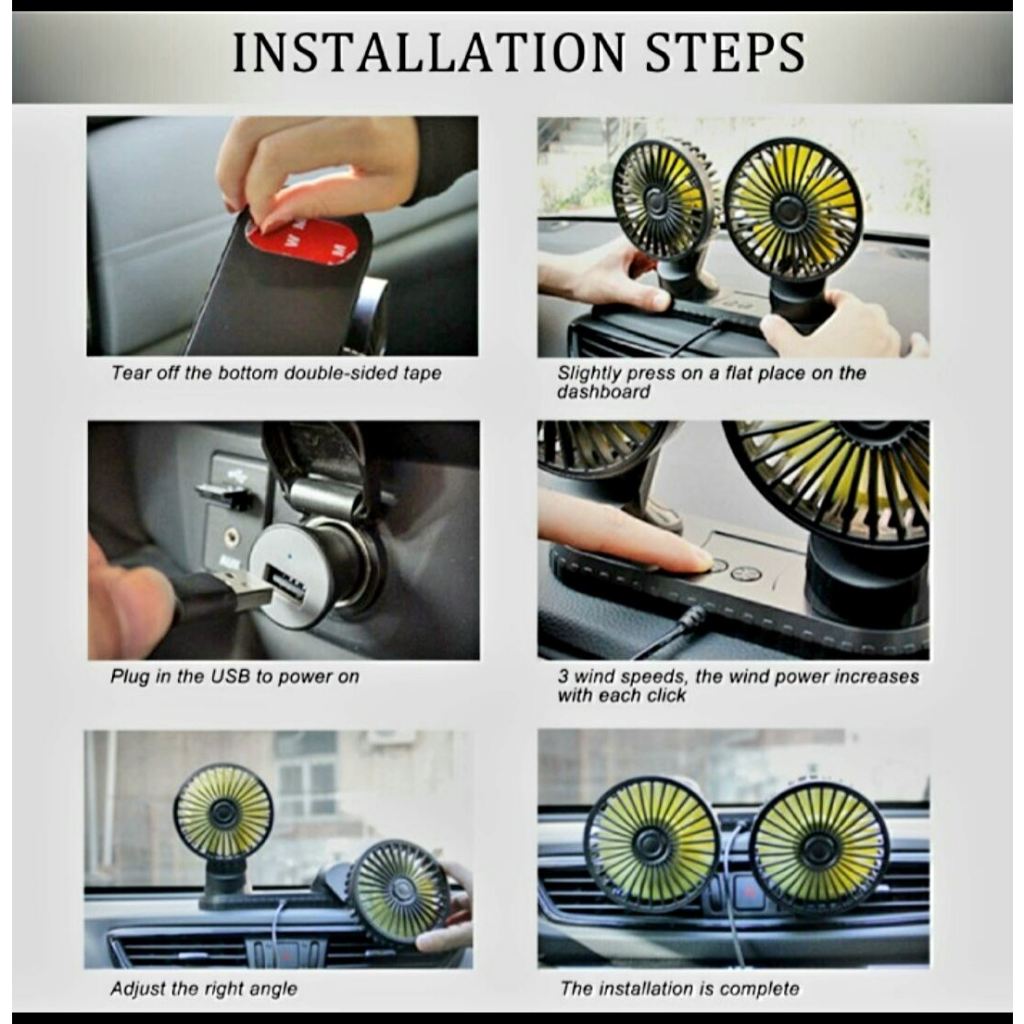 INSTALLATION STEPS

Tear off the bottom double-sided tape

Slightly press on a flat place on the dashboard

Plug in the USB to power on

3 wind speeds, the wind power increases with each click

Adjust the right angle

The installation is complete