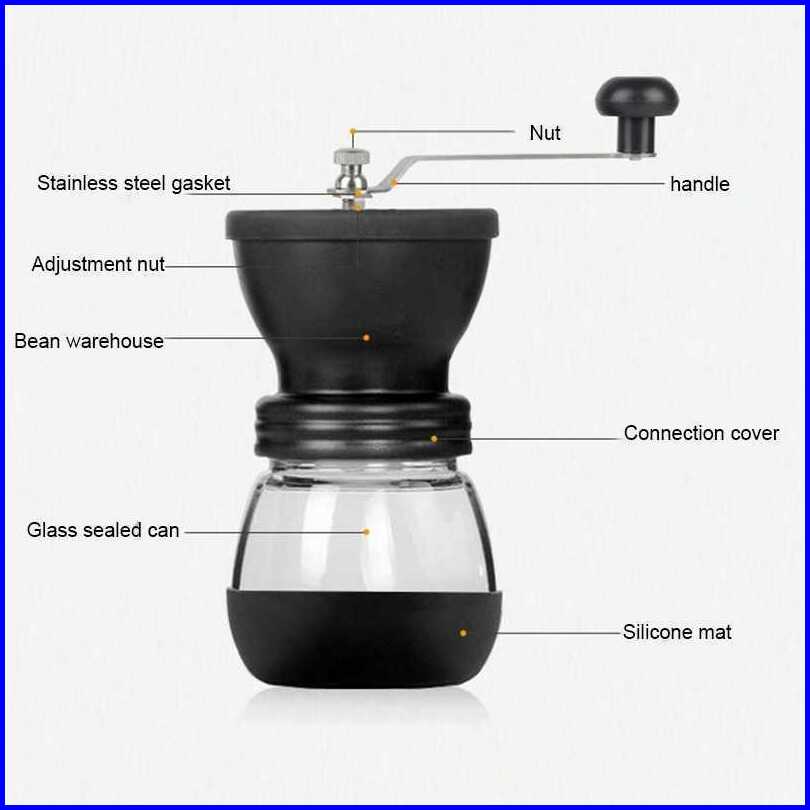 Nut

Stainless steel gasket

handle

Adjustment nut

Bean warehouse

Connection cover

Glass sealed can

Silicone mat