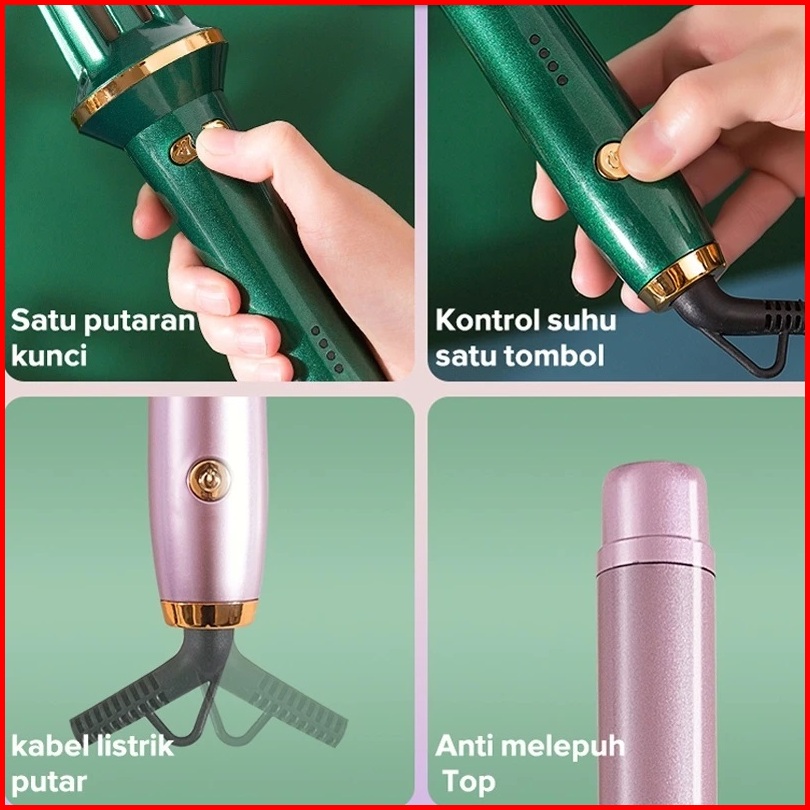 Satu putaran kunci

Kontrol suhu satu tombol

kabel listrik putar

Anti melepuh Top