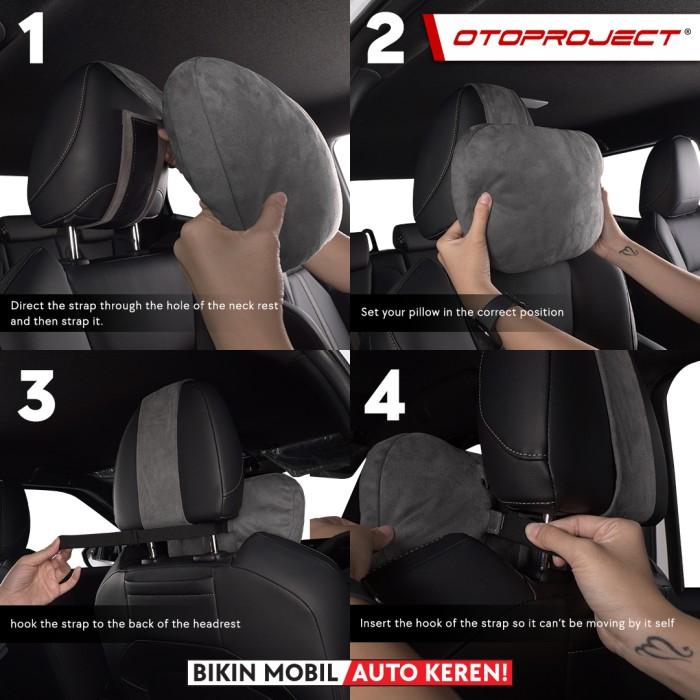 1

Direct the strap through the hole of the neck rest and then strap it.

2

OTOPROJECT®

Set your pillow in the correct position

3

hook the strap to the back of the headrest

4

Insert the hook of the strap so it can't be moving by it self

BIKIN MOBIL AUTO KEREN!