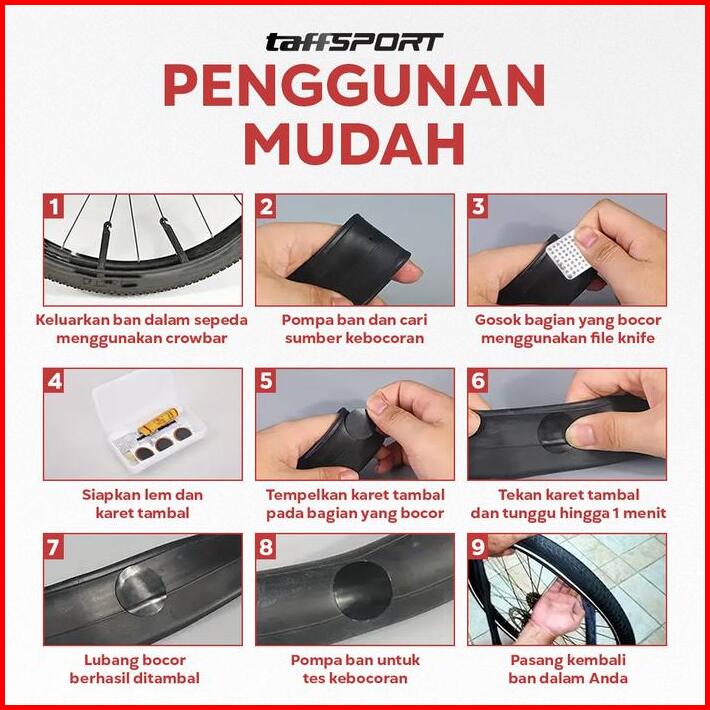 taffSPORT

PENGGUNAN MUDAH

1
Keluarkan ban dalam sepeda menggunakan crowbar

2
Pompa ban dan cari sumber kebocoran

3
Gosok bagian yang bocor menggunakan file knife

4
Siapkan lem dan karet tambal

5
Tempelkan karet tambal pada bagian yang bocor

6
Tekan karet tambal dan tunggu hingga 1 menit

7
Lubang bocor berhasil ditambal

8
Pompa ban untuk tes kebocoran

9
Pasang kembali ban dalam Anda