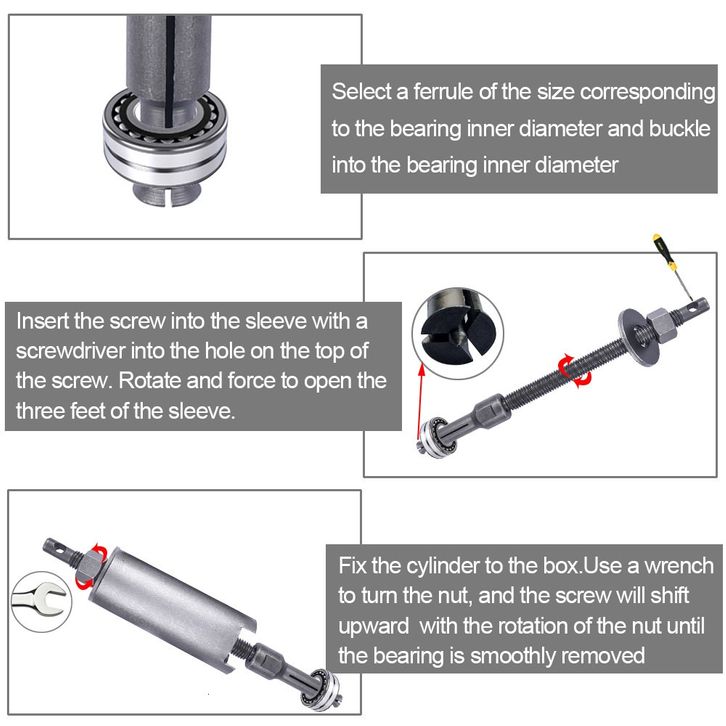 Select a ferrule of the size corresponding to the bearing inner diameter and buckle into the bearing inner diameter

Insert the screw into the sleeve with a screwdriver into the hole on the top of the screw. Rotate and force to open the three feet of the sleeve.

Fix the cylinder to the box.Use a wrench to turn the nut, and the screw will shift upward  with the rotation of the nut until the bearing is smoothly removed