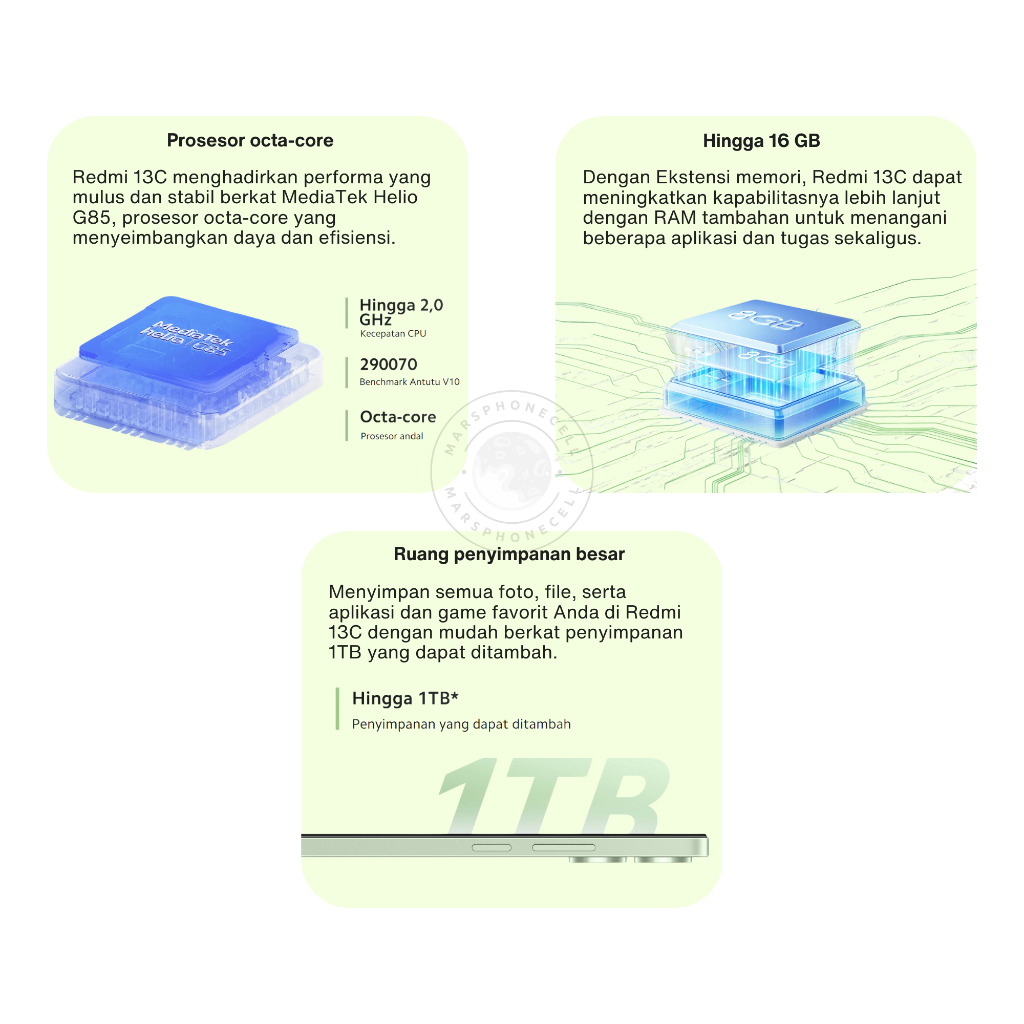 Prosesor octa-core

Redmi 13C menghadirkan performa yang mulus dan stabil berkat MediaTek Helio G85, prosesor octa-core yang menyeimbangkan daya dan efisiensi.

MediaTek Helio G85

Hingga 2,0 GHz
Kecepatan CPU

290070
Benchmark Antutu V10

Octa-core
Prosesor andal

Hingga 16 GB

Dengan Ekstensi memori, Redmi 13C dapat meningkatkan kapabilitasnya lebih lanjut dengan RAM tambahan untuk menangani beberapa aplikasi dan tugas sekaligus.

8GB
8GB

MARSPHONECELL
MARSPHONECELL

Ruang penyimpanan besar

Menyimpan semua foto, file, serta aplikasi dan game favorit Anda di Redmi 13C dengan mudah berkat penyimpanan 1TB yang dapat ditambah.

Hingga 1TB*
Penyimpanan yang dapat ditambah

1TB