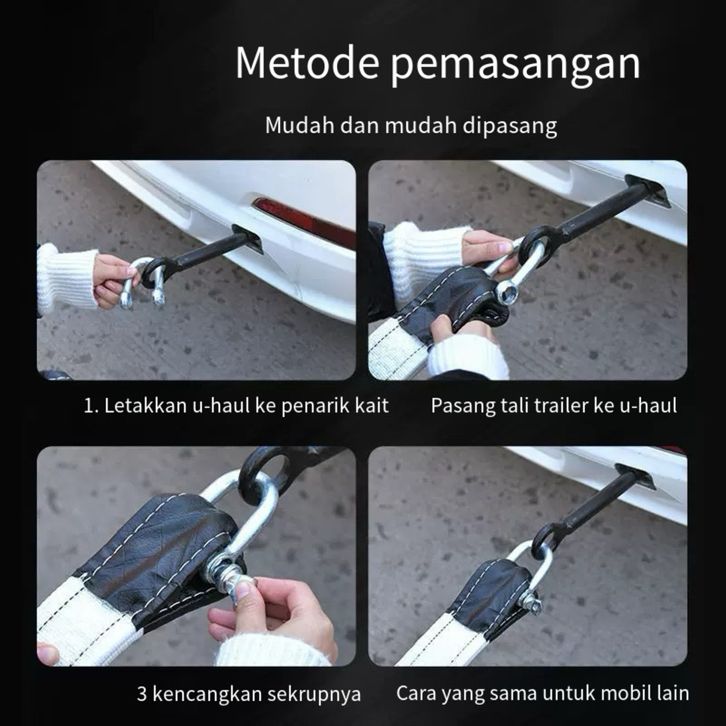 Metode pemasangan

Mudah dan mudah dipasang

1. Letakkan u-haul ke penarik kait

Pasang tali trailer ke u-haul

3 kencangkan sekrupnya

Cara yang sama untuk mobil lain