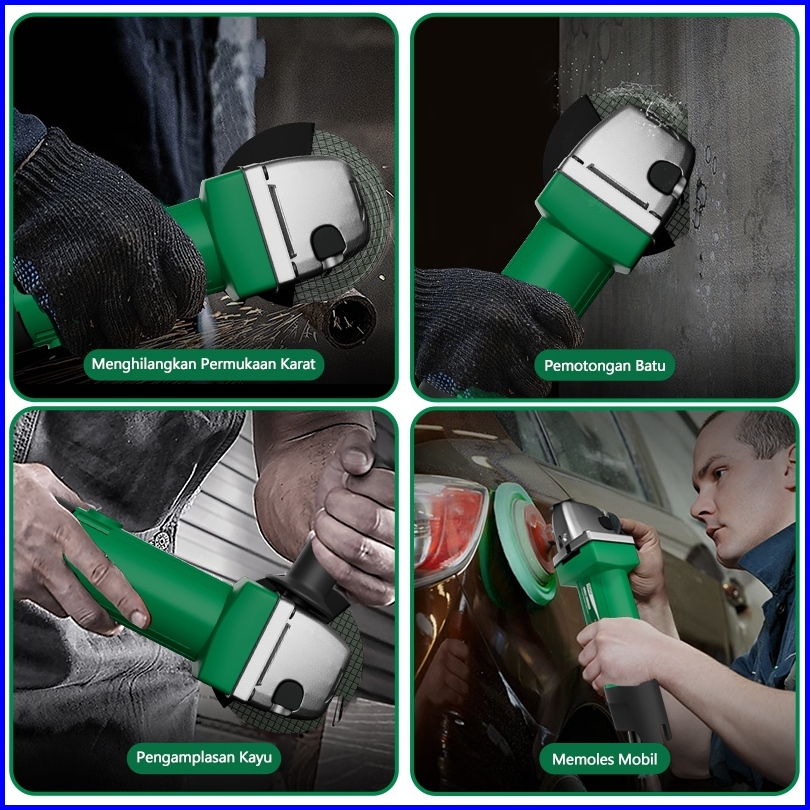 Menghilangkan Permukaan Karat

Pemotongan Batu

Pengamplasan Kayu

Memoles Mobil