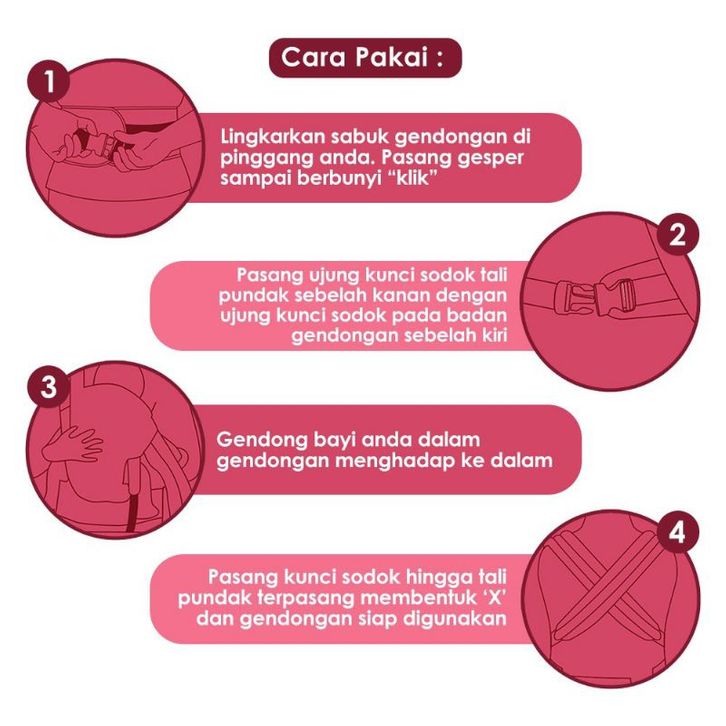 Cara Pakai :

1

Lingkarkan sabuk gendongan di pinggang anda. Pasang gesper sampai berbunyi “klik”

2

Pasang ujung kunci sodok tali pundak sebelah kanan dengan ujung kunci sodok pada badan gendongan sebelah kiri

3

Gendong bayi anda dalam gendongan menghadap ke dalam

4

Pasang kunci sodok hingga tali pundak terpasang membentuk ‘X’ dan gendongan siap digunakan