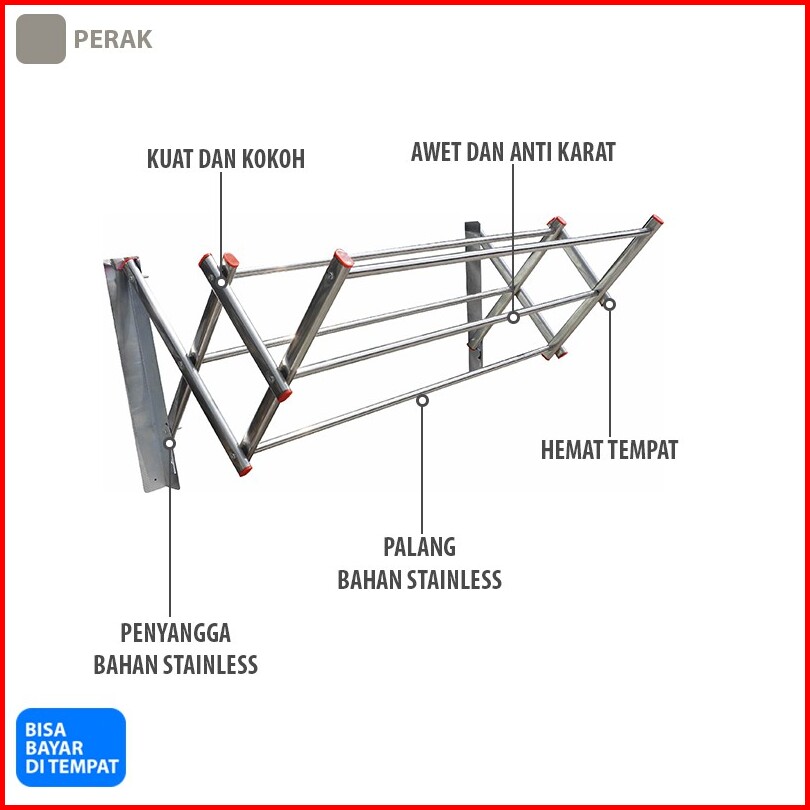 PERAK

KUAT DAN KOKOH

AWET DAN ANTI KARAT

HEMAT TEMPAT

PALANG
BAHAN STAINLESS

PENYANGGA
BAHAN STAINLESS

BISA
BAYAR
DI TEMPAT